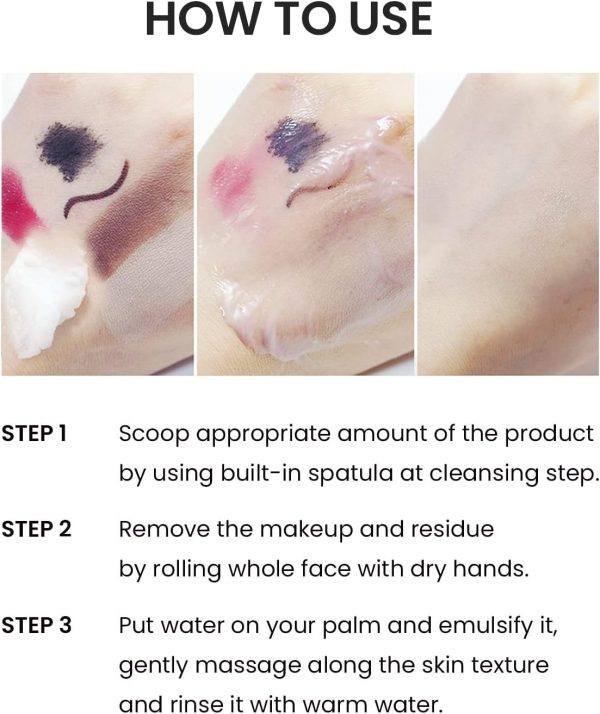 HOW TO USE

STEP 1
Scoop appropriate amount of the product by using built-in spatula at cleansing step.

STEP 2
Remove the makeup and residue by rolling whole face with dry hands.

STEP 3
Put water on your palm and emulsify it, gently massage along the skin texture and rinse it with warm water.