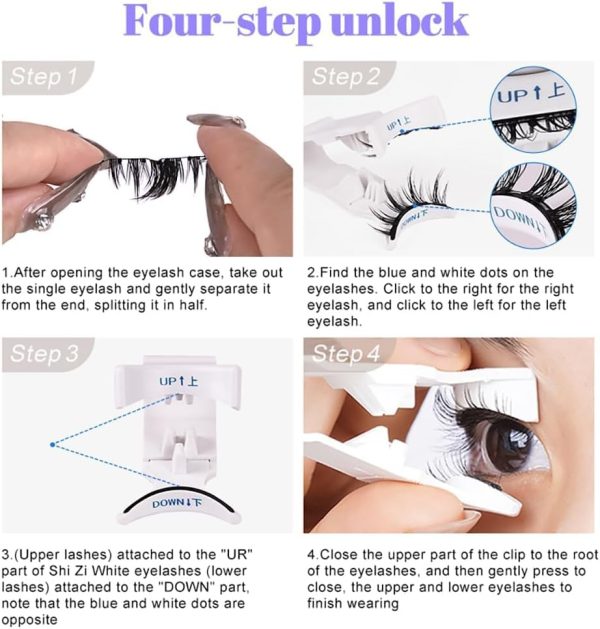 Four-step unlock

Step 1

1.After opening the eyelash case, take out the single eyelash and gently separate it from the end, splitting it in half.

Step 2

UP↑上

DOWN↓下

UP↑上

DOWN↓下

2.Find the blue and white dots on the eyelashes. Click to the right for the right eyelash, and click to the left for the left eyelash.

Step 3

UP↑上

DOWN↓下

3.(Upper lashes) attached to the "UR" part of Shi Zi White eyelashes (lower lashes) attached to the "DOWN" part, note that the blue and white dots are opposite

Step 4

4.Close the upper part of the clip to the root of the eyelashes, and then gently press to close, the upper and lower eyelashes to finish wearing