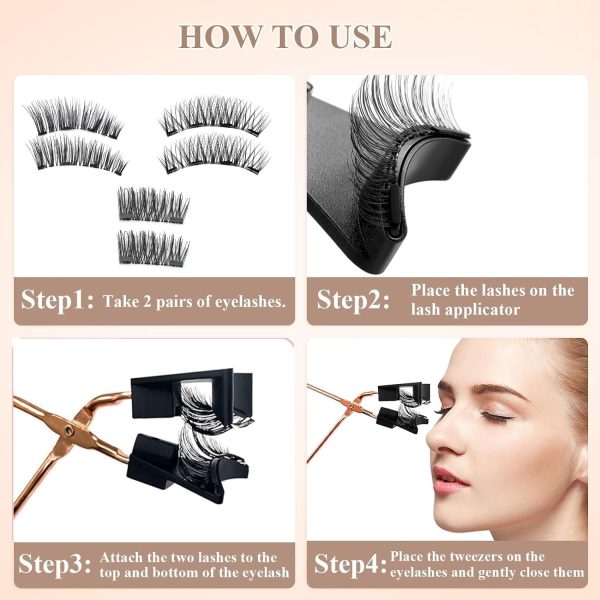 HOW TO USE

Step1: Take 2 pairs of eyelashes.

Step2: Place the lashes on the lash applicator

Step3: Attach the two lashes to the top and bottom of the eyelash

Step4: Place the tweezers on the eyelashes and gently close them