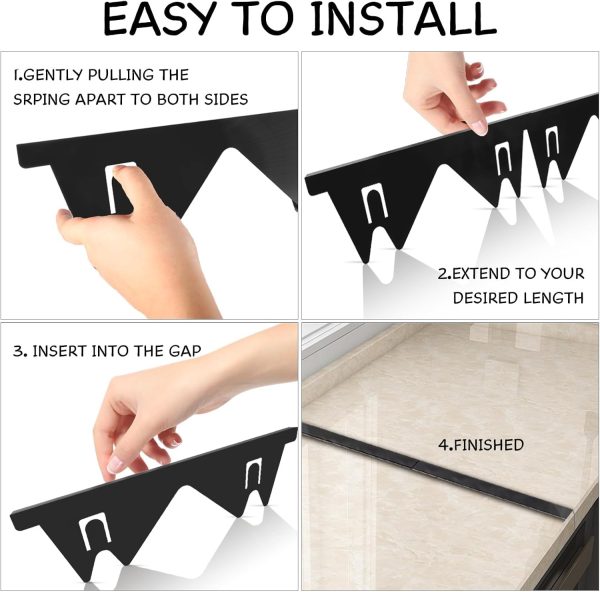 EASY TO INSTALL

1.GENTLY PULLING THE SRPING APART TO BOTH SIDES

2.EXTEND TO YOUR DESIRED LENGTH

3. INSERT INTO THE GAP

4.FINISHED