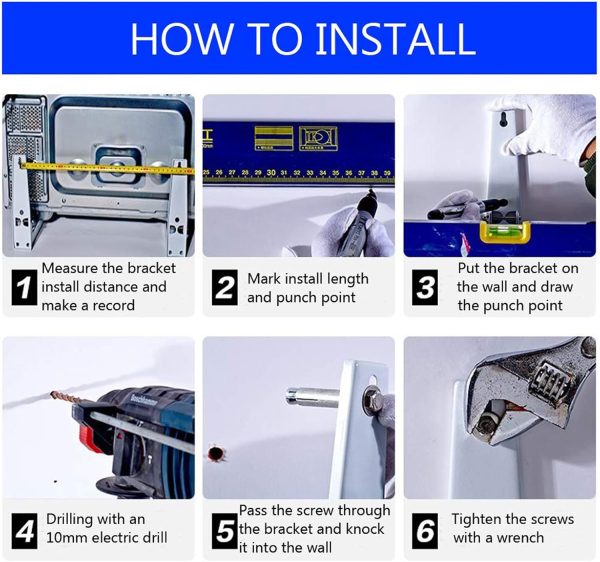 HOW TO INSTALL

25 26 27 28 29 30 31 32 33 34 35 36 37 38 39

1 Measure the bracket install distance and make a record

2 Mark install length and punch point

3 Put the bracket on the wall and draw the punch point

4 Drilling with an 10mm electric drill

5 Pass the screw through the bracket and knock it into the wall

6 Tighten the screws with a wrench