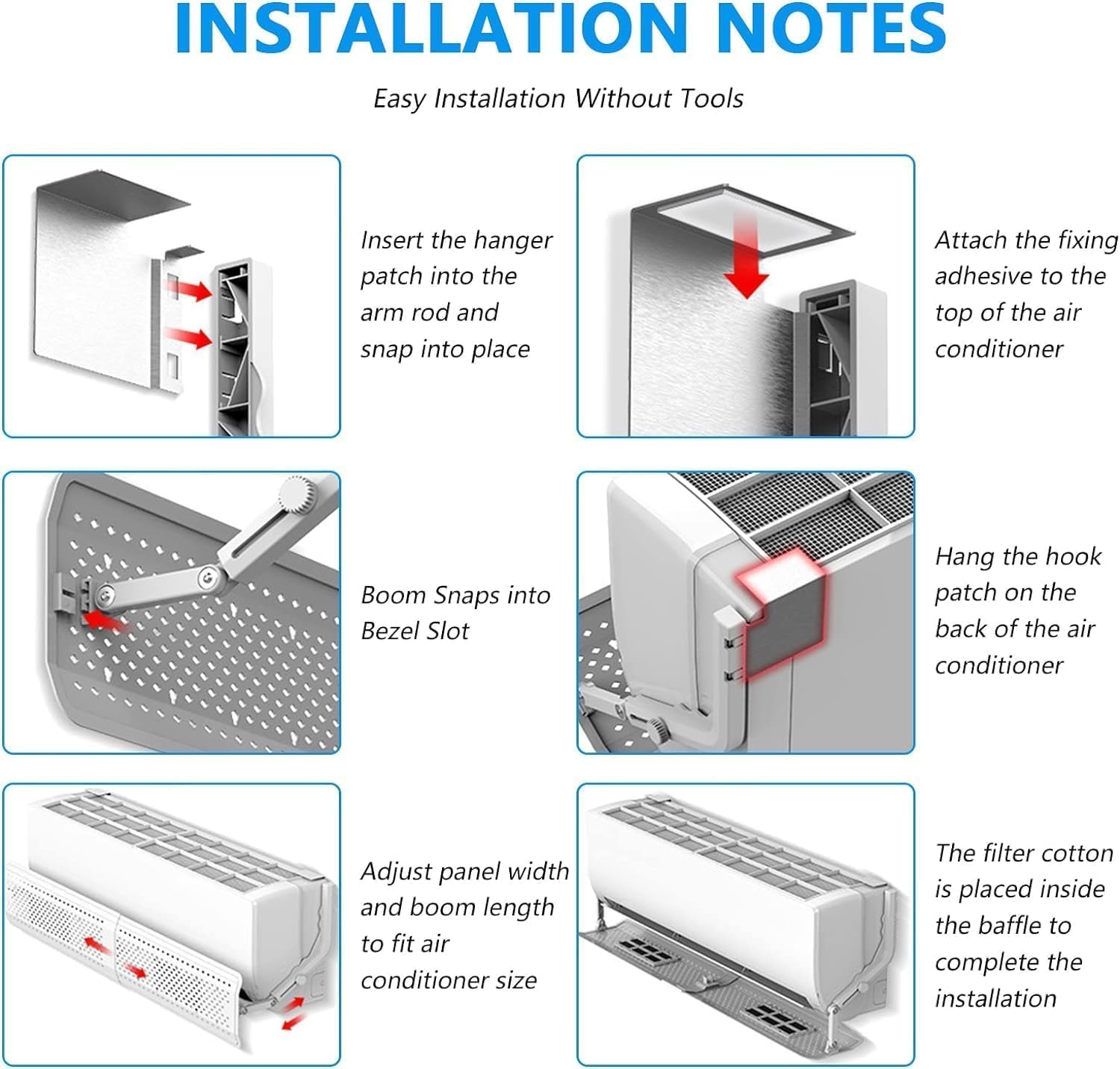 INSTALLATION NOTES

Easy Installation Without Tools

Insert the hanger patch into the arm rod and snap into place

Attach the fixing adhesive to the top of the air conditioner

Boom Snaps into Bezel Slot

Hang the hook patch on the back of the air conditioner

Adjust panel width and boom length to fit air conditioner size

The filter cotton is placed inside the baffle to complete the installation