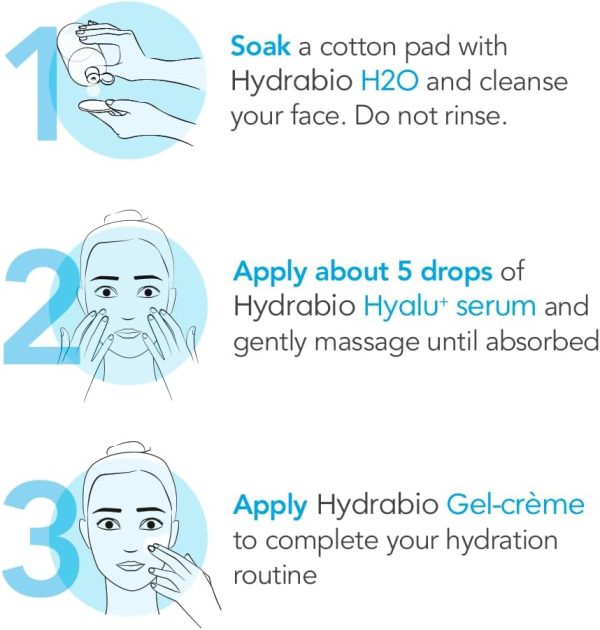 1

Soak a cotton pad with Hydrabio H2O and cleanse your face. Do not rinse.

2

Apply about 5 drops of Hydrabio Hyalu$^+$ serum and gently massage until absorbed

3

Apply Hydrabio Gel-crème to complete your hydration routine