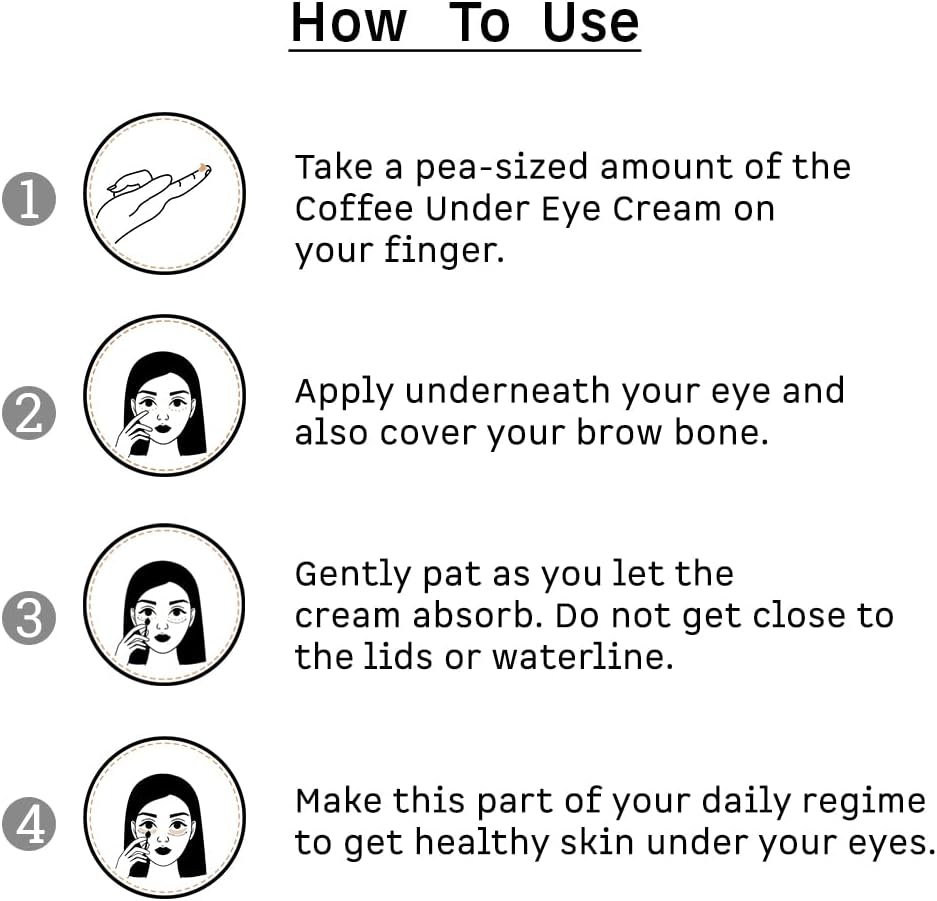 How To Use

1 Take a pea-sized amount of the Coffee Under Eye Cream on your finger.

2 Apply underneath your eye and also cover your brow bone.

3 Gently pat as you let the cream absorb. Do not get close to the lids or waterline.

4 Make this part of your daily regime to get healthy skin under your eyes.