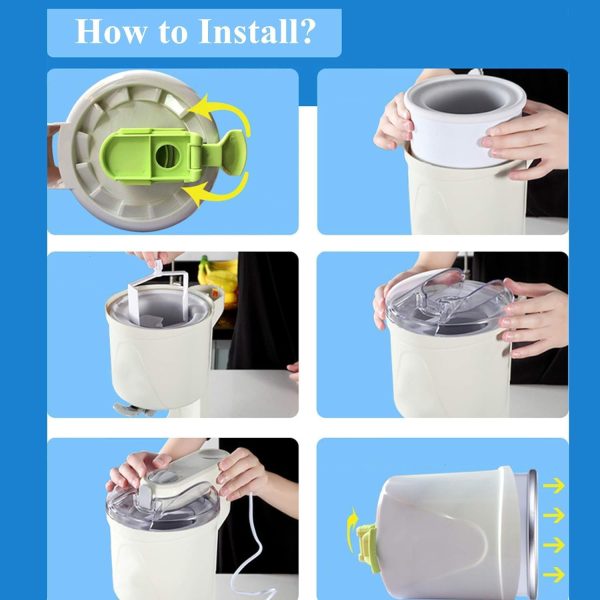 How to Install?