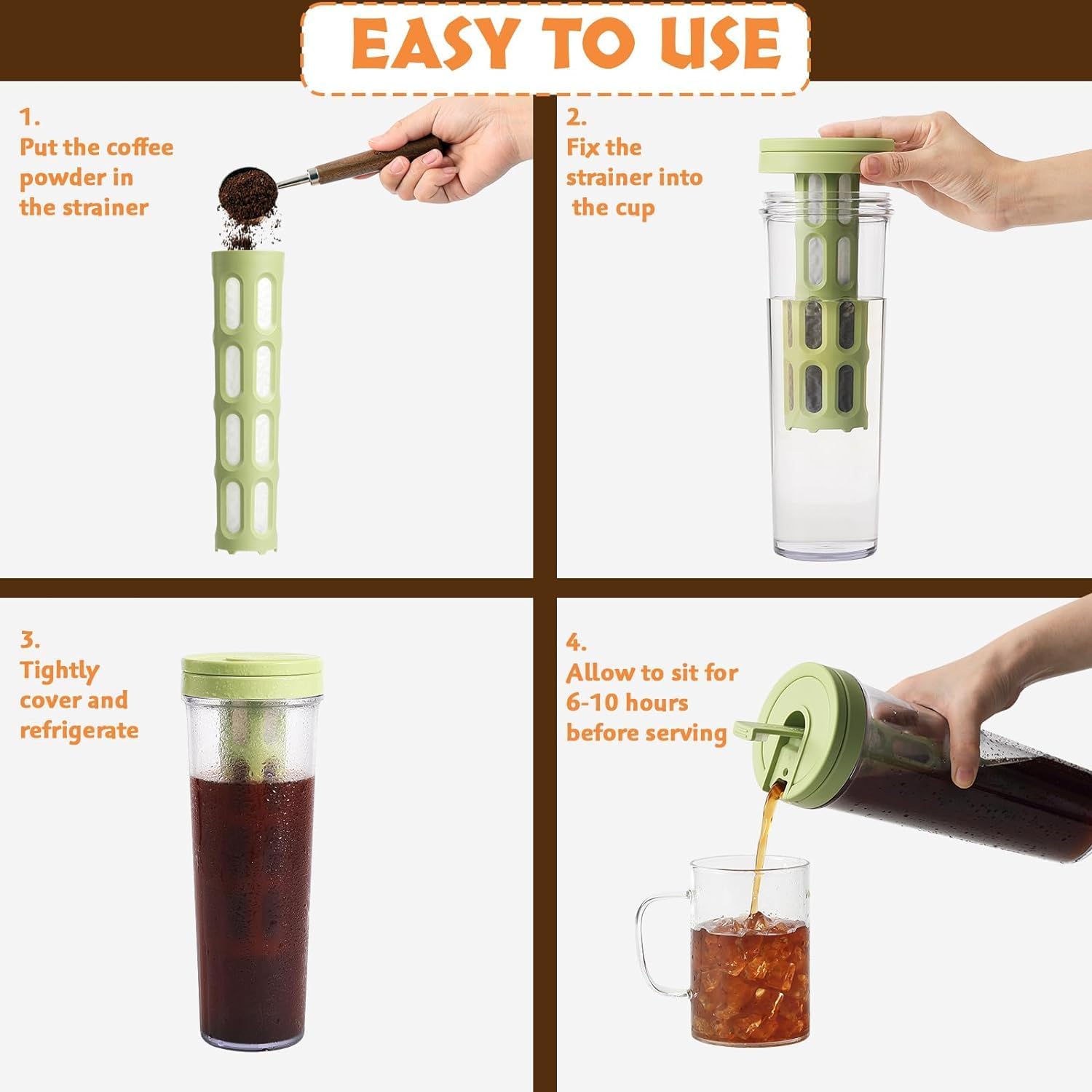 EASY TO USE

1.
Put the coffee powder in the strainer

2.
Fix the strainer into the cup

3.
Tightly cover and refrigerate

4.
Allow to sit for 6-10 hours before serving