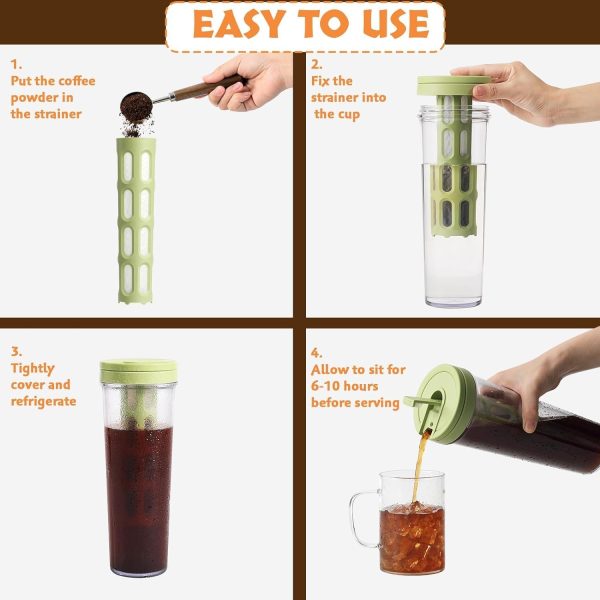 EASY TO USE

1.
Put the coffee powder in the strainer

2.
Fix the strainer into the cup

3.
Tightly cover and refrigerate

4.
Allow to sit for 6-10 hours before serving