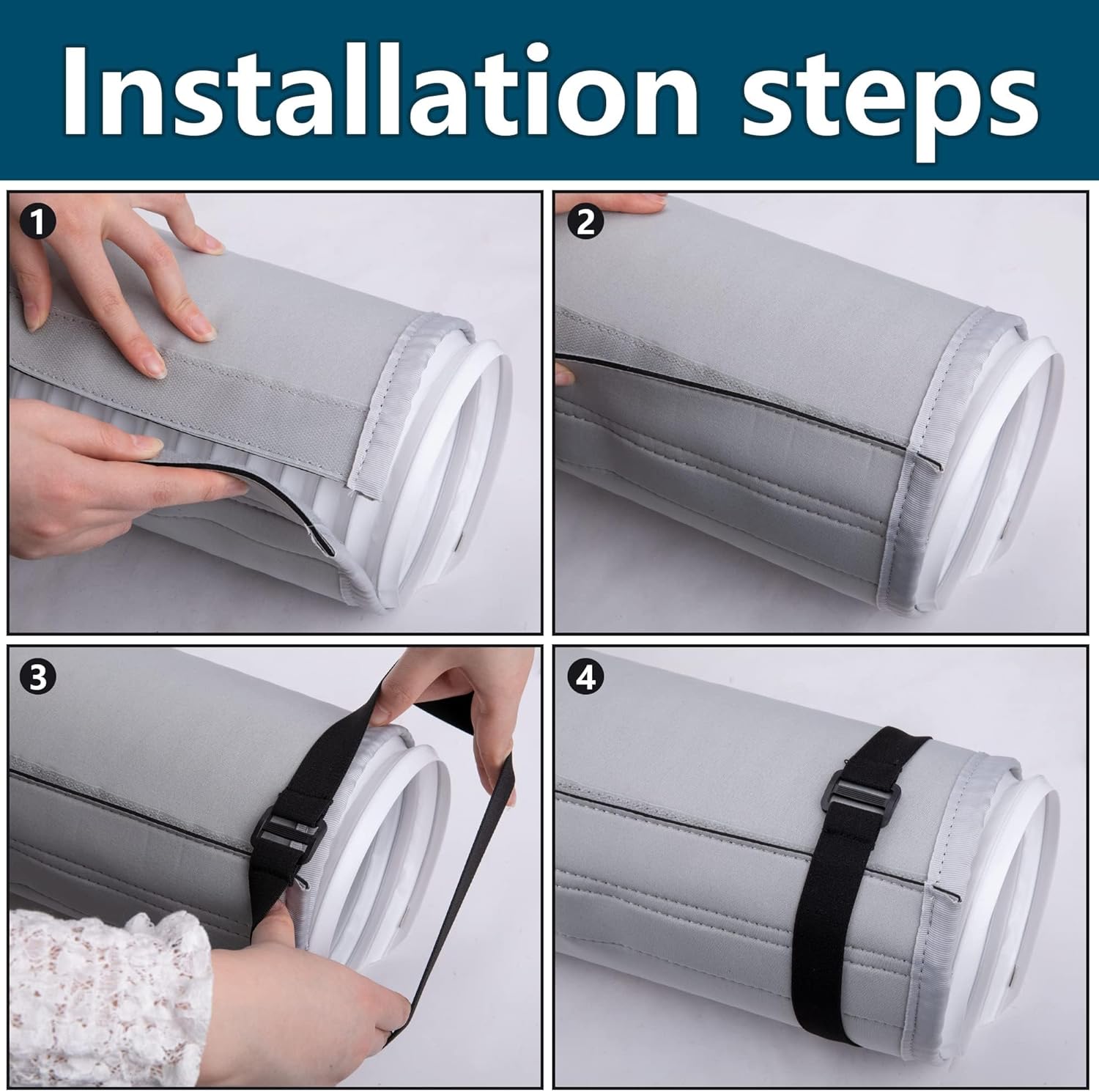 Installation steps

1

2

3

4