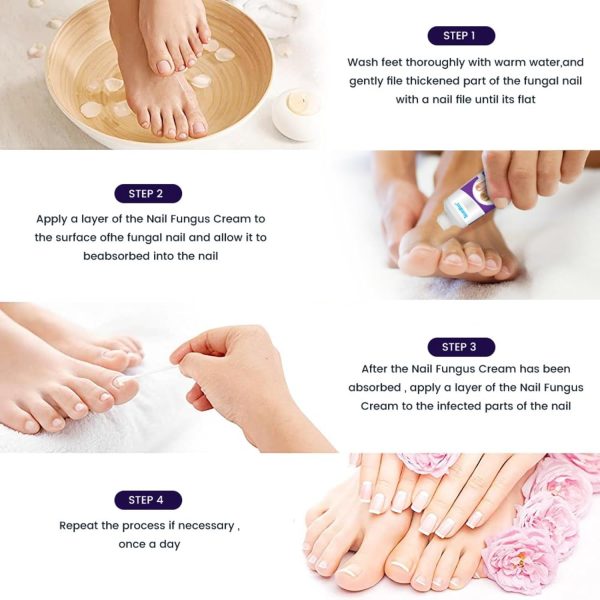 STEP 1

Wash feet thoroughly with warm water,and gently file thickened part of the fungal nail with a nail file until its flat

STEP 2

Apply a layer of the Nail Fungus Cream to the surface ofhe fungal nail and allow it to beabsorbed into the nail

STEP 3

After the Nail Fungus Cream has been absorbed , apply a layer of the Nail Fungus Cream to the infected parts of the nail

STEP 4

Repeat the process if necessary , once a day