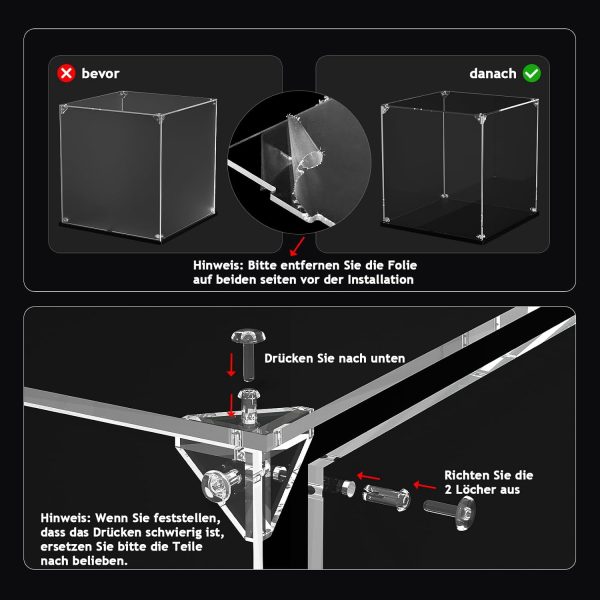 bevor

danach

Hinweis: Bitte entfernen Sie die Folie auf beiden seiten vor der Installation

Drücken Sie nach unten

Richten Sie die 2 Löcher aus

Hinweis: Wenn Sie feststellen, dass das Drücken schwierig ist, ersetzen Sie bitte die Teile nach belieben.