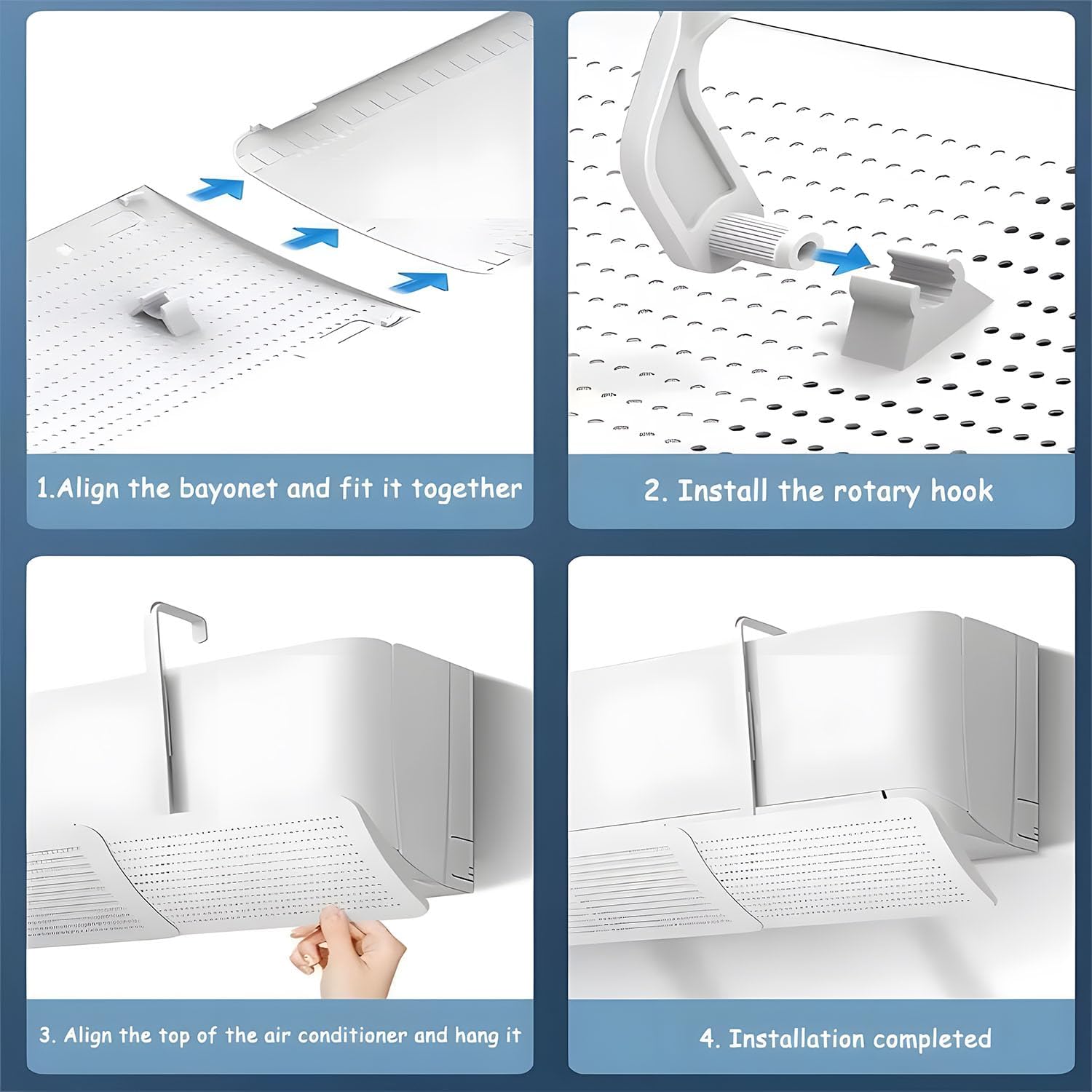 1.Align the bayonet and fit it together

2. Install the rotary hook

3. Align the top of the air conditioner and hang it

4. Installation completed