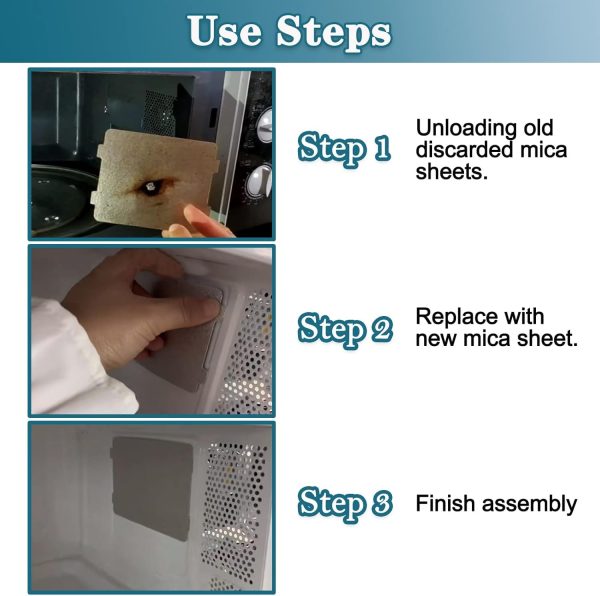 Use Steps

Step 1
Unloading old discarded mica sheets.

Step 2
Replace with new mica sheet.

Step 3
Finish assembly