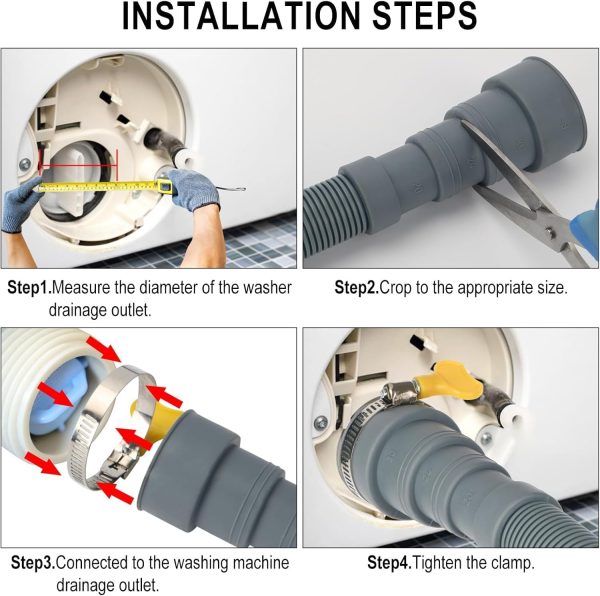 INSTALLATION STEPS

Step1.Measure the diameter of the washer drainage outlet.

Step2.Crop to the appropriate size.

Step3.Connected to the washing machine drainage outlet.

Step4.Tighten the clamp.