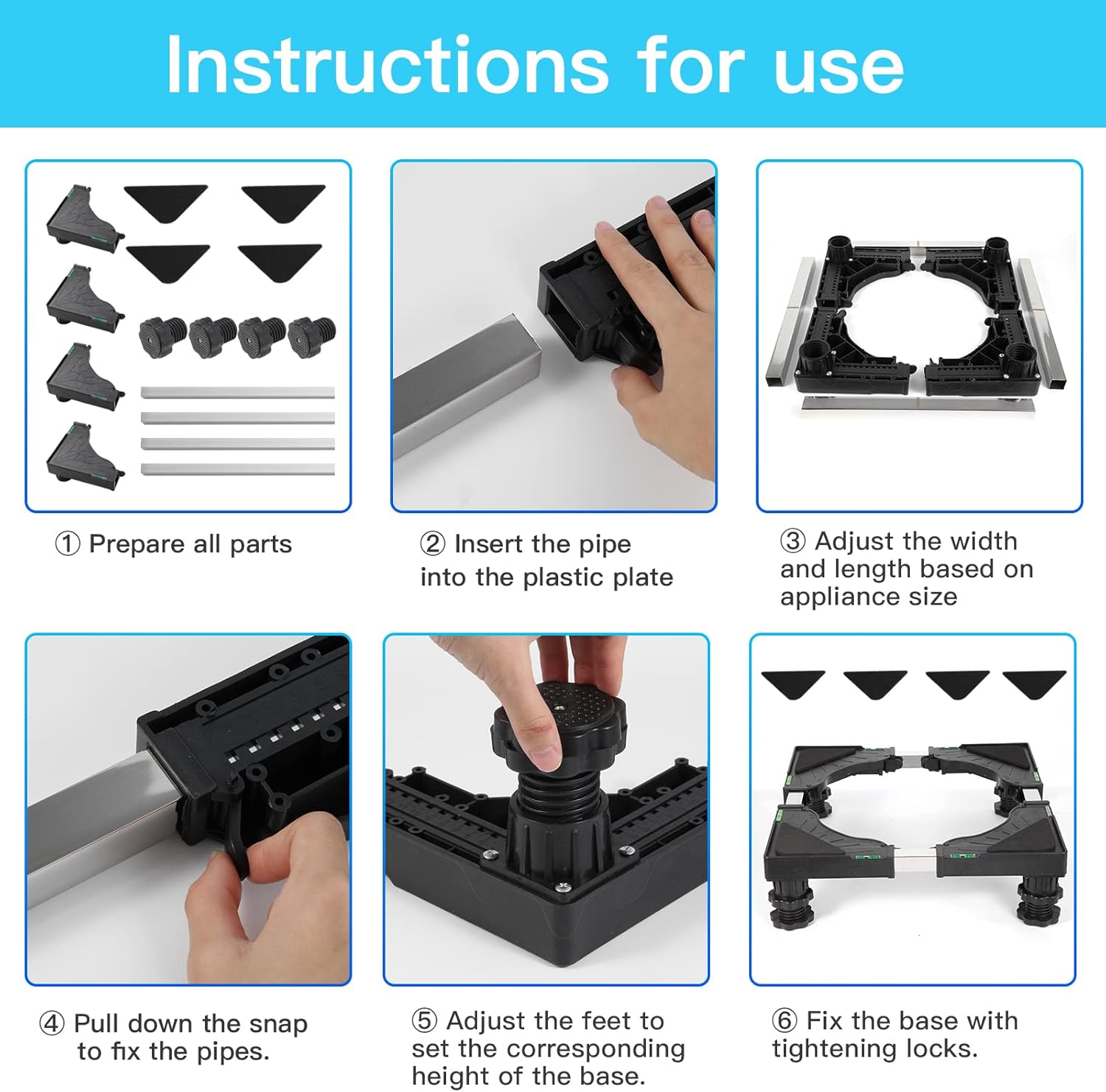 Instructions for use

① Prepare all parts

② Insert the pipe into the plastic plate

③ Adjust the width and length based on appliance size

④ Pull down the snap to fix the pipes.

⑤ Adjust the feet to set the corresponding height of the base.

⑥ Fix the base with tightening locks.