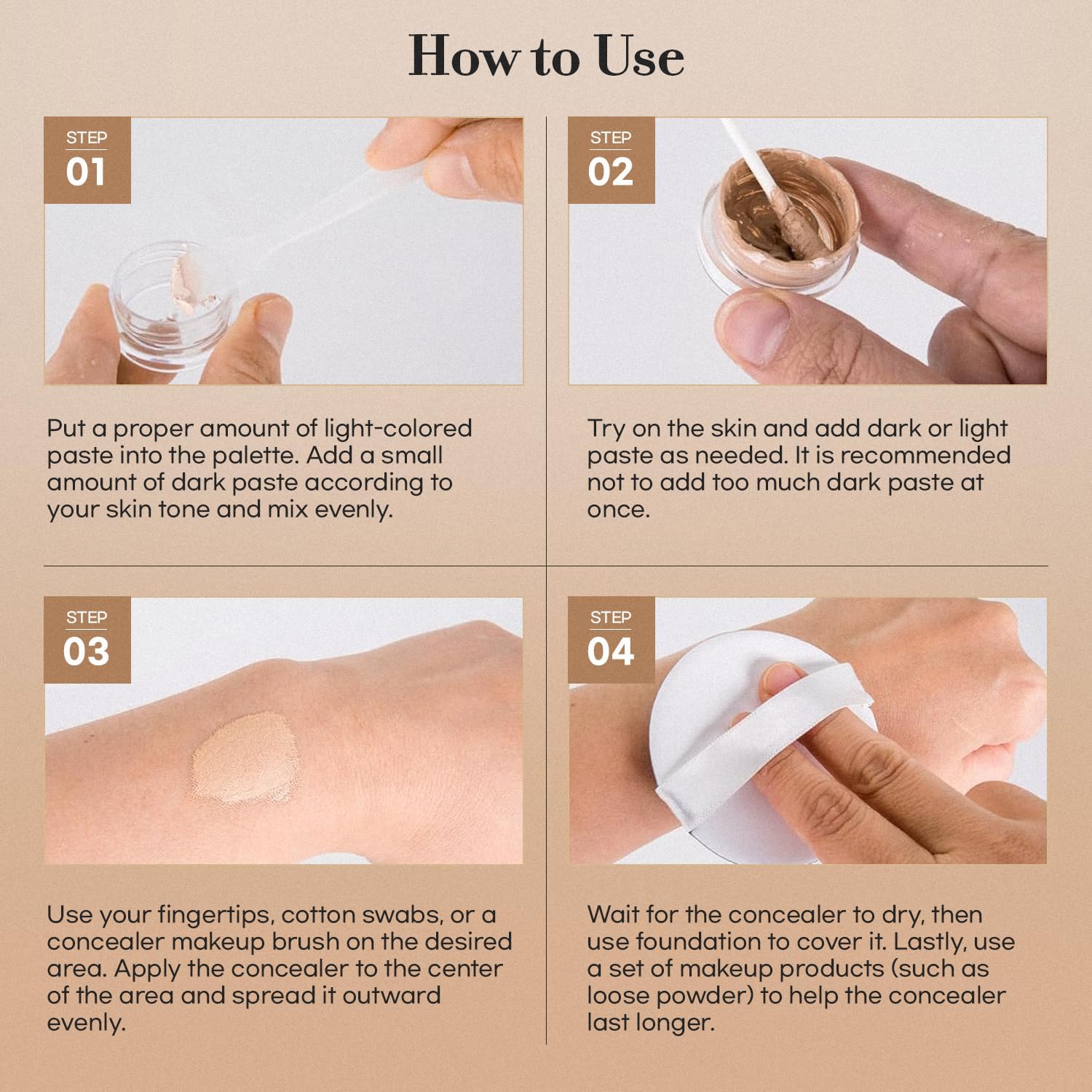 How to Use

STEP 01

Put a proper amount of light-colored paste into the palette. Add a small amount of dark paste according to your skin tone and mix evenly.

STEP 02

Try on the skin and add dark or light paste as needed. It is recommended not to add too much dark paste at once.

STEP 03

Use your fingertips, cotton swabs, or a concealer makeup brush on the desired area. Apply the concealer to the center of the area and spread it outward evenly.

STEP 04

Wait for the concealer to dry, then use foundation to cover it. Lastly, use a set of makeup products (such as loose powder) to help the concealer last longer.