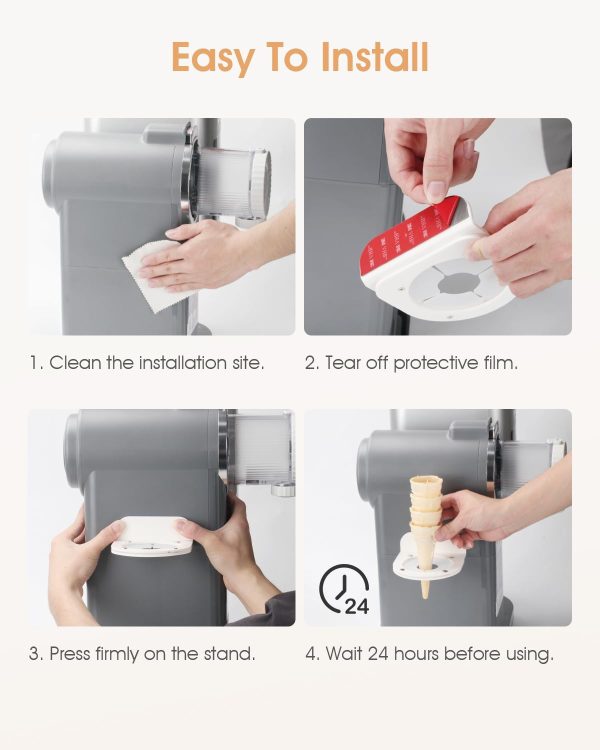 Easy To Install

1. Clean the installation site.

2. Tear off protective film.

3. Press firmly on the stand.

24

4. Wait 24 hours before using.