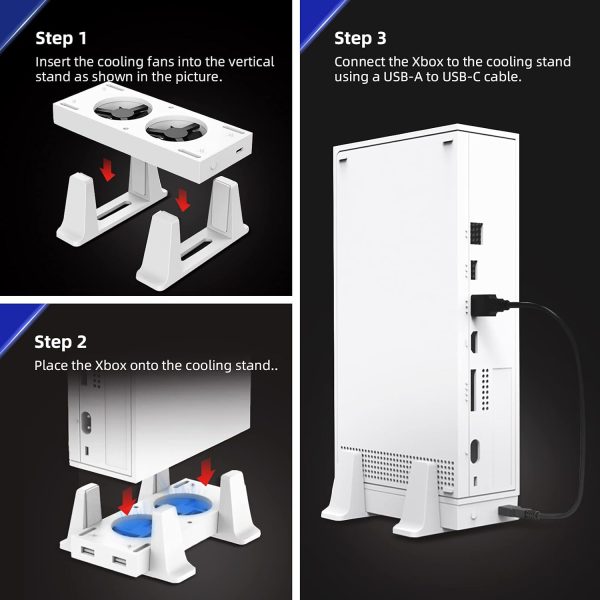 Step 1
Insert the cooling fans into the vertical stand as shown in the picture.

Step 2
Place the Xbox onto the cooling stand..

Step 3
Connect the Xbox to the cooling stand using a USB-A to USB-C cable.