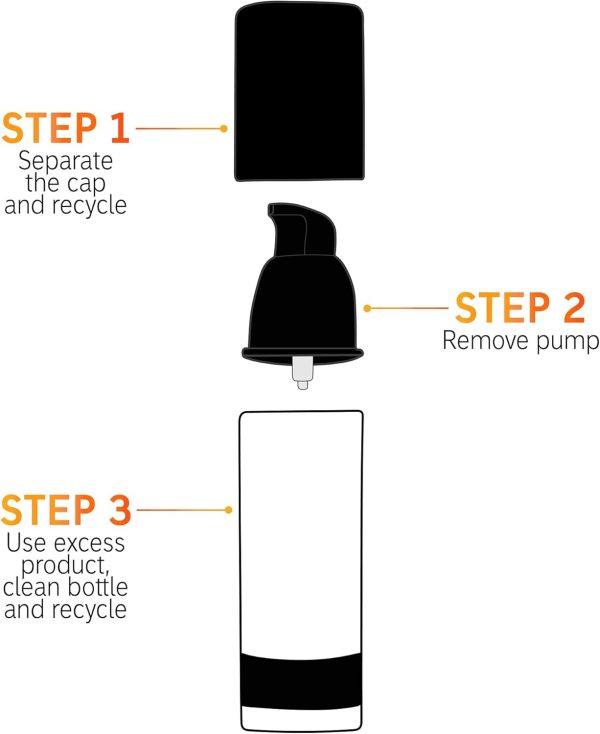 STEP 1
Separate the cap and recycle

STEP 2
Remove pump

STEP 3
Use excess product, clean bottle and recycle