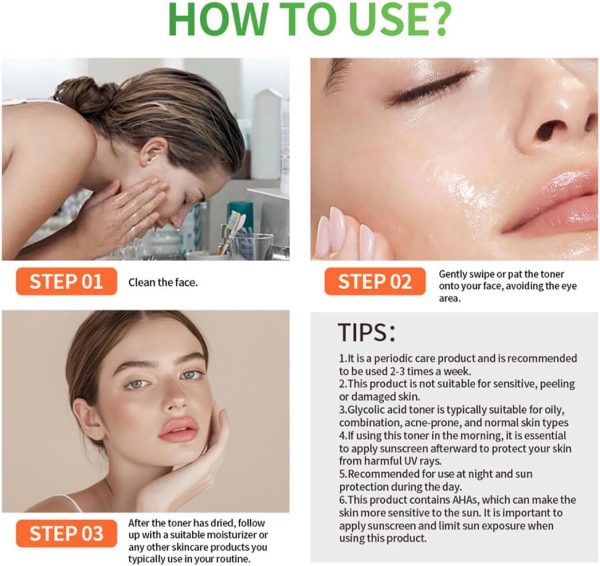 HOW TO USE?

STEP 01
Clean the face.

STEP 02
Gently swipe or pat the toner onto your face, avoiding the eye area.

STEP 03
After the toner has dried, follow up with a suitable moisturizer or any other skincare products you typically use in your routine.

TIPS:
1.It is a periodic care product and is recommended to be used 2-3 times a week.
2.This product is not suitable for sensitive, peeling or damaged skin.
3.Glycolic acid toner is typically suitable for oily, combination, acne-prone, and normal skin types
4.If using this toner in the morning, it is essential to apply sunscreen afterward to protect your skin from harmful UV rays.
5.Recommended for use at night and sun protection during the day.
6.This product contains AHAs, which can make the skin more sensitive to the sun. It is important to apply sunscreen and limit sun exposure when using this product.