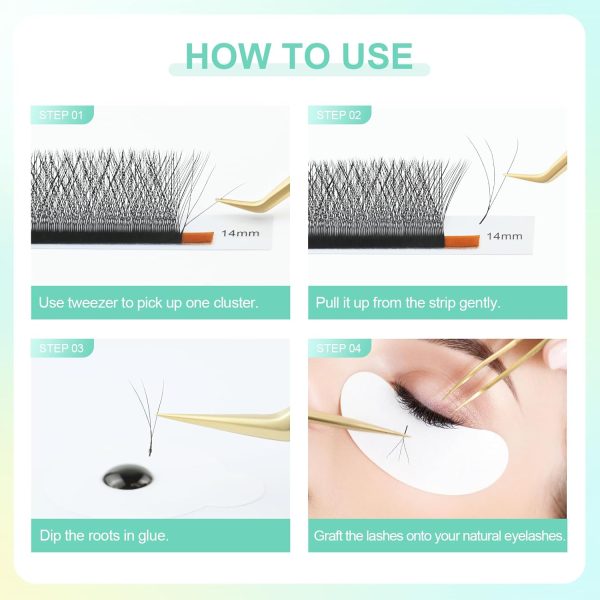 HOW TO USE

STEP 01

14mm

Use tweezer to pick up one cluster.

STEP 02

14mm

Pull it up from the strip gently.

STEP 03

Dip the roots in glue.

STEP 04

Graft the lashes onto your natural eyelashes.