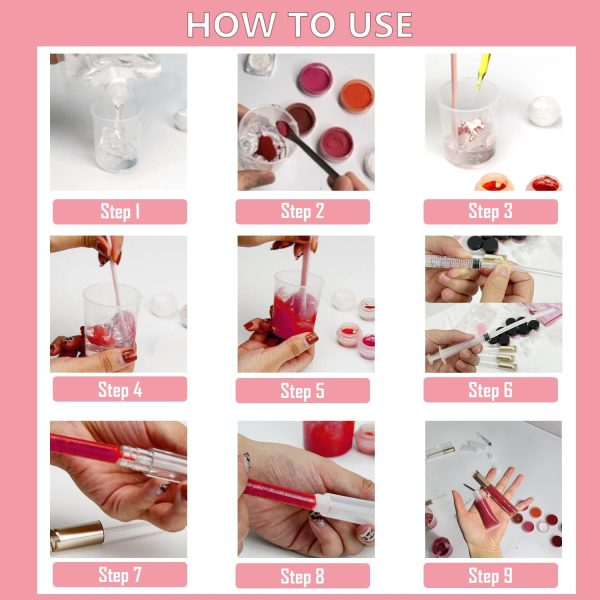 HOW TO USE

Step 1

Step 2

Step 3

Step 4

Step 5

Step 6

Step 7

Step 8

Step 9