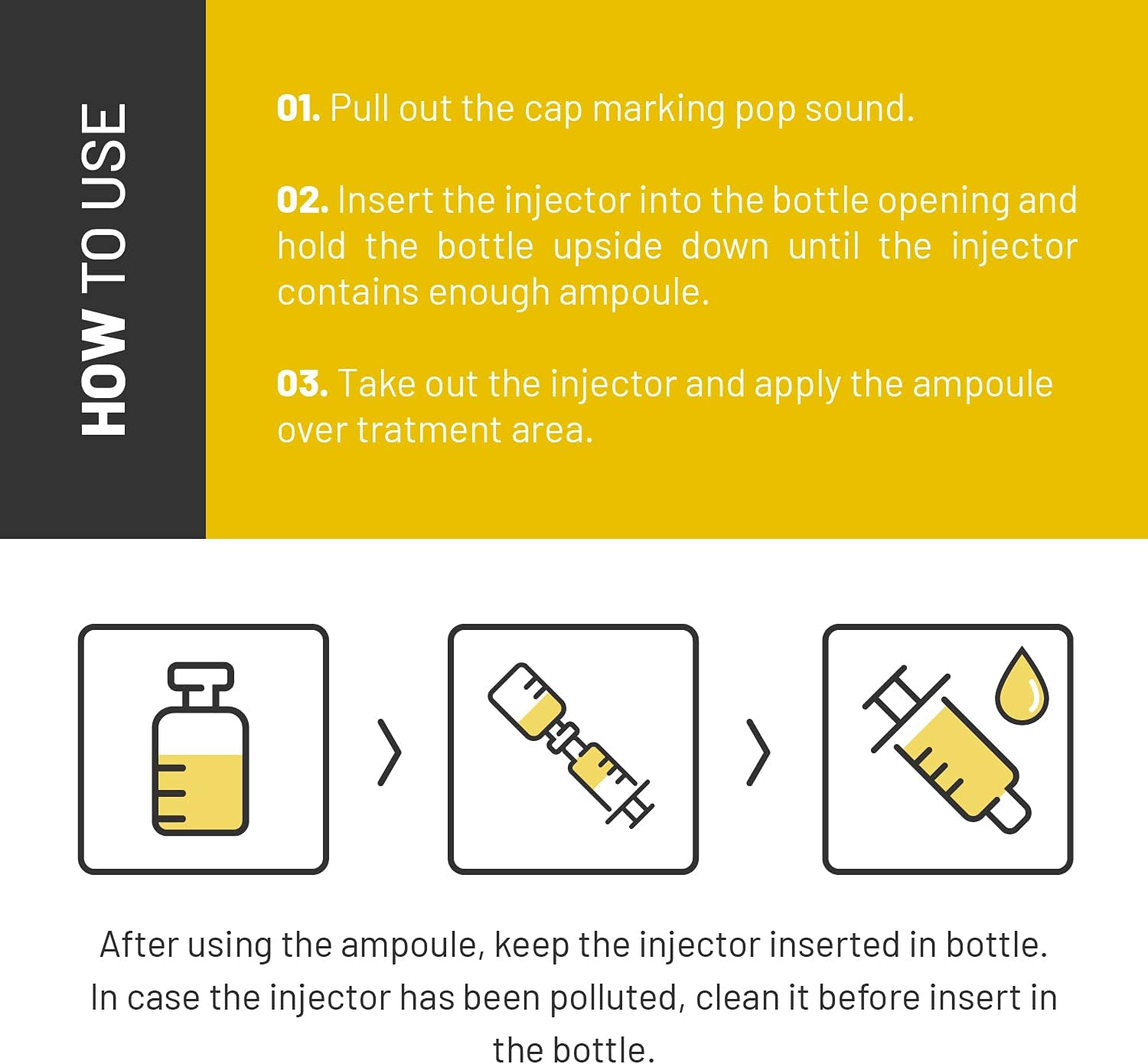 HOW TO USE

01. Pull out the cap marking pop sound.

02. Insert the injector into the bottle opening and hold the bottle upside down until the injector contains enough ampoule.

03. Take out the injector and apply the ampoule over tratment area.

After using the ampoule, keep the injector inserted in bottle. In case the injector has been polluted, clean it before insert in the bottle.