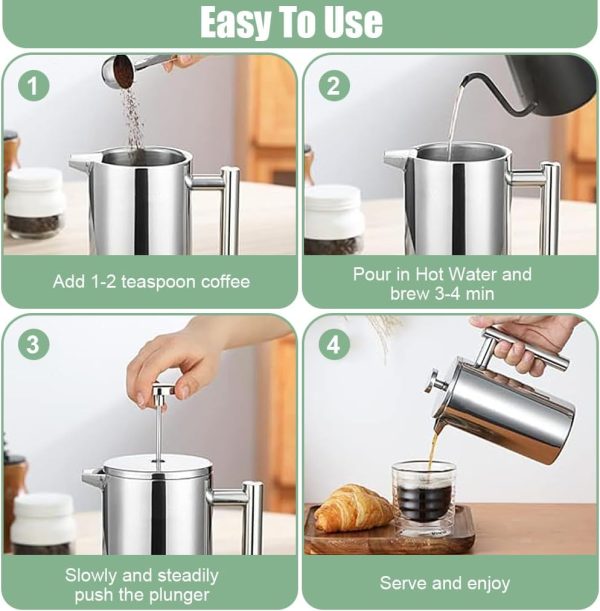 Easy To Use

1

Add 1-2 teaspoon coffee

2

Pour in Hot Water and brew 3-4 min

3

Slowly and steadily push the plunger

4

Serve and enjoy