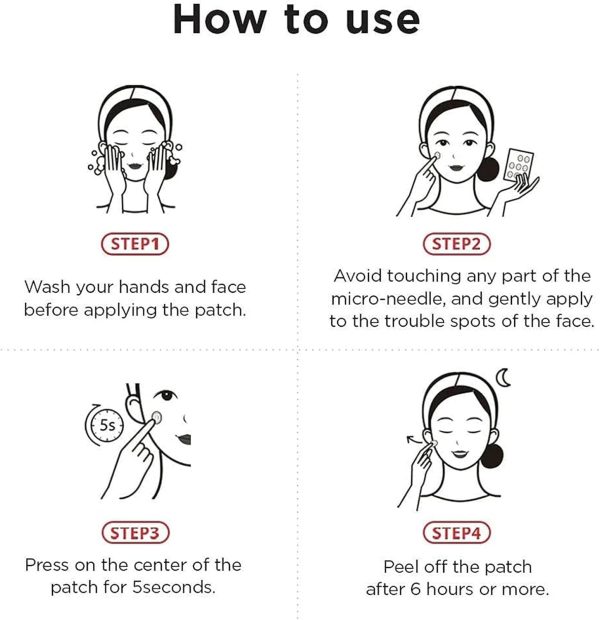 How to use

STEP1

Wash your hands and face before applying the patch.

STEP2

Avoid touching any part of the micro-needle, and gently apply to the trouble spots of the face.

5s

STEP3

Press on the center of the patch for 5seconds.

STEP4

Peel off the patch after 6 hours or more.