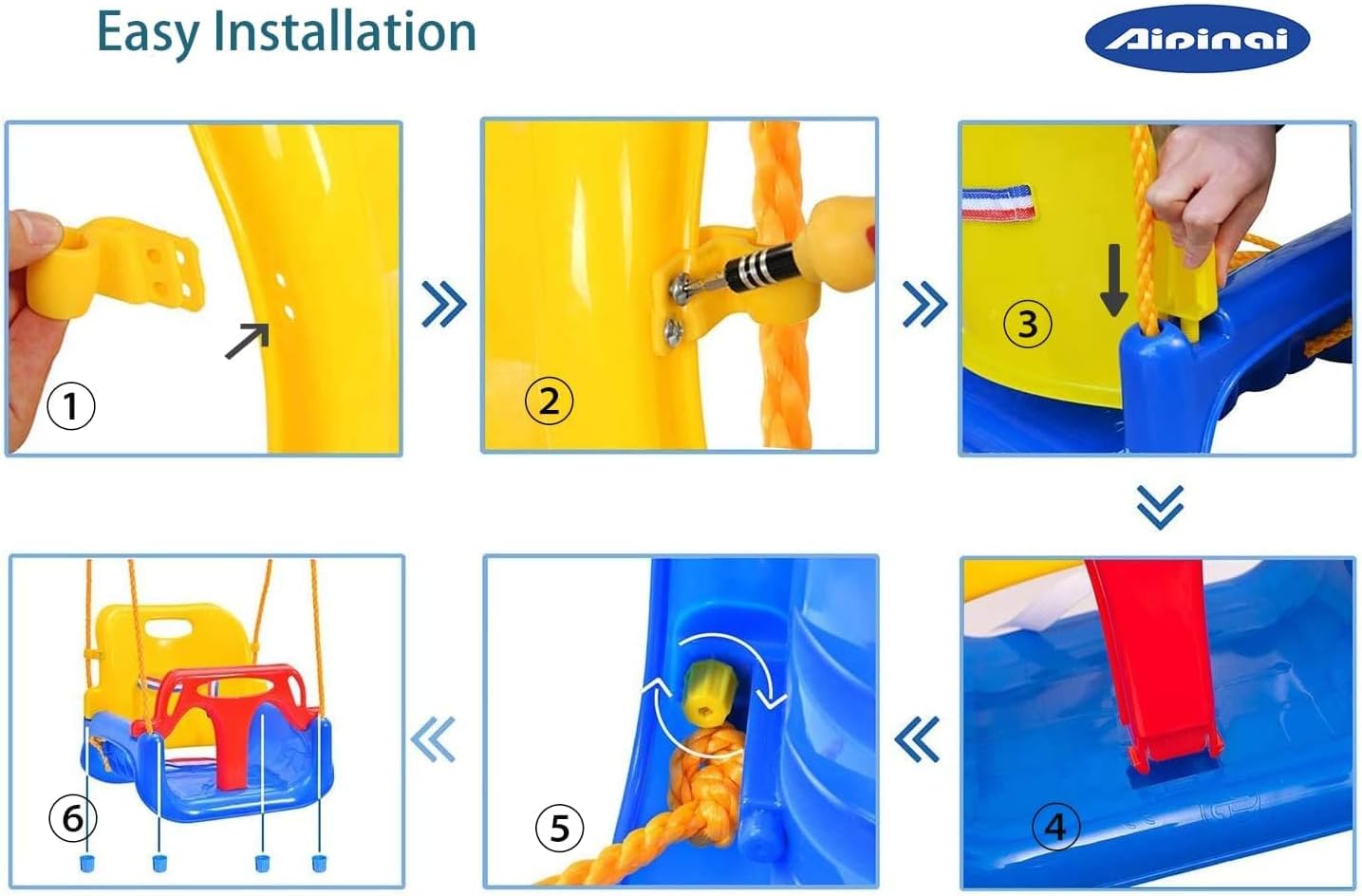 Easy Installation

Aipinai

①

②

③

④

⑤

⑥