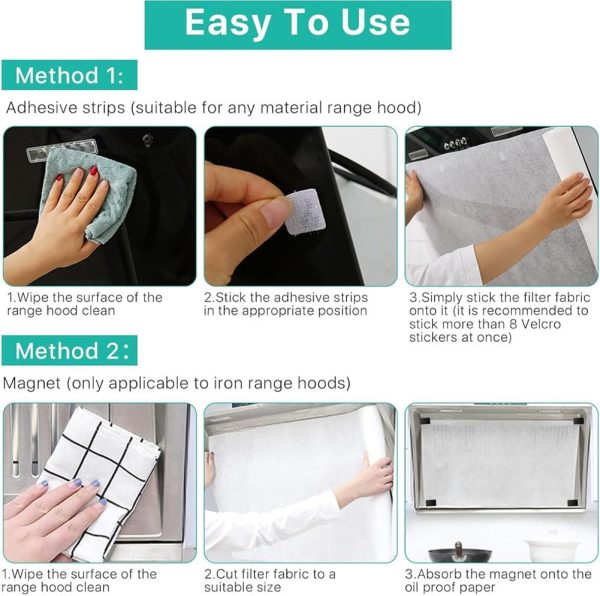 Easy To Use

Method 1:

Adhesive strips (suitable for any material range hood)

1.Wipe the surface of the range hood clean

2.Stick the adhesive strips in the appropriate position

3.Simply stick the filter fabric onto it (it is recommended to stick more than 8 Velcro stickers at once)

Method 2:

Magnet (only applicable to iron range hoods)

1.Wipe the surface of the range hood clean

2.Cut filter fabric to a suitable size

3.Absorb the magnet onto the oil proof paper