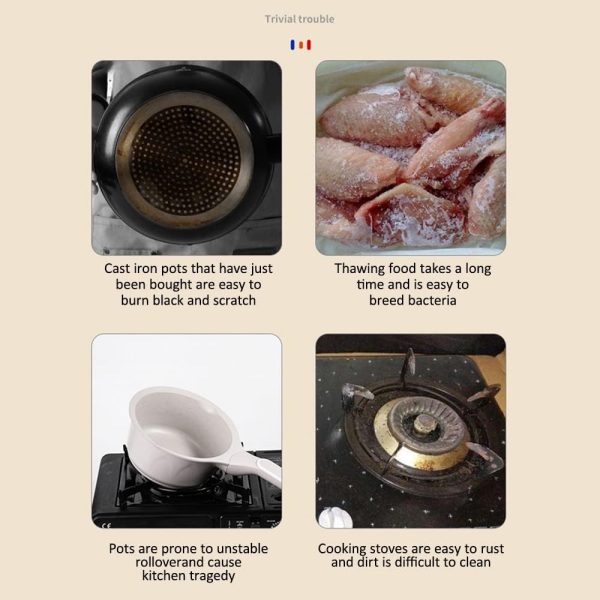 Trivial trouble

Cast iron pots that have just been bought are easy to burn black and scratch

Thawing food takes a long time and is easy to breed bacteria

Pots are prone to unstable rolloverand cause kitchen tragedy

Cooking stoves are easy to rust and dirt is difficult to clean