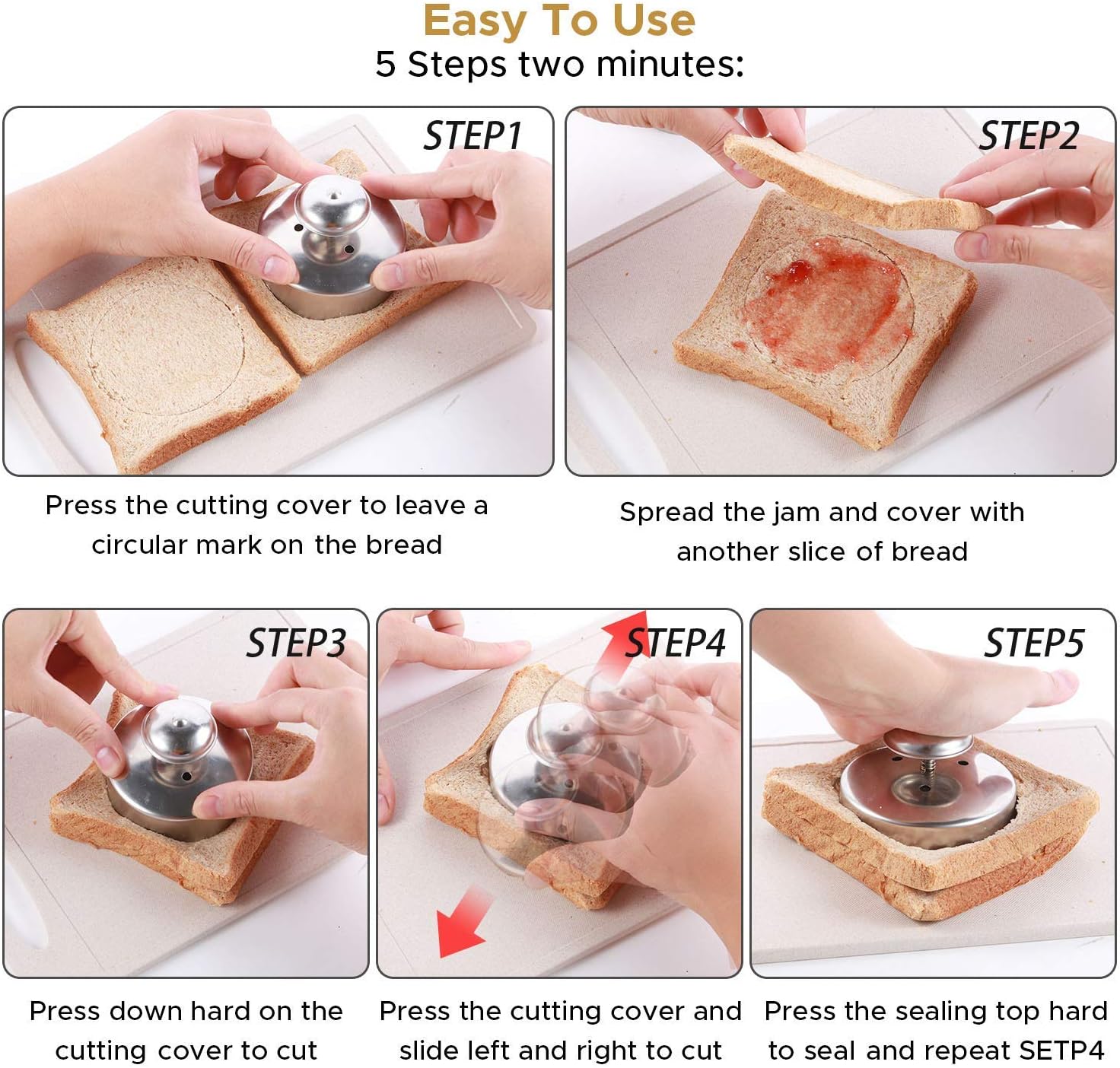 Easy To Use
5 Steps two minutes:

STEP1

Press the cutting cover to leave a circular mark on the bread

STEP2

Spread the jam and cover with another slice of bread

STEP3

Press down hard on the cutting cover to cut

STEP4

Press the cutting cover and slide left and right to cut

STEP5

Press the sealing top hard to seal and repeat SETP4