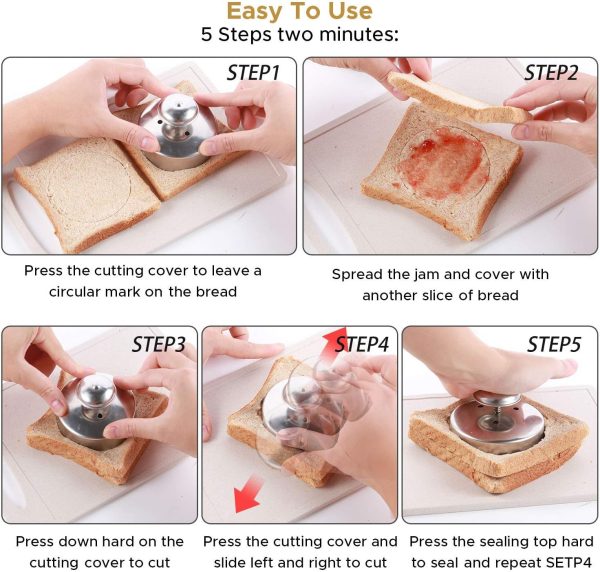 Easy To Use
5 Steps two minutes:

STEP1

Press the cutting cover to leave a circular mark on the bread

STEP2

Spread the jam and cover with another slice of bread

STEP3

Press down hard on the cutting cover to cut

STEP4

Press the cutting cover and slide left and right to cut

STEP5

Press the sealing top hard to seal and repeat SETP4