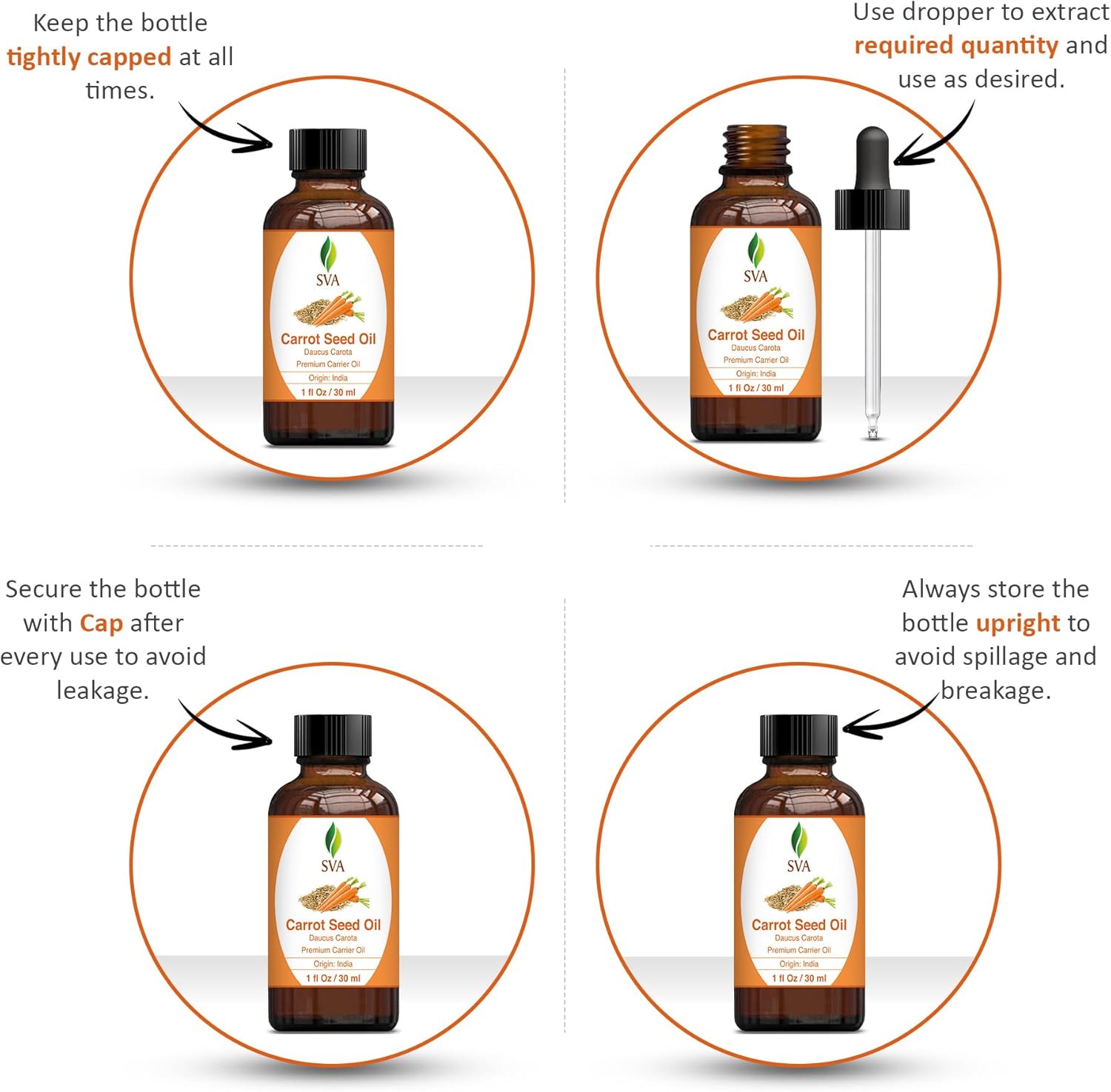 Keep the bottle tightly capped at all times.

SVA
Carrot Seed Oil
Daucus Carota
Premium Carrier Oil
Origin: India
1 fl Oz / 30 ml

Use dropper to extract required quantity and use as desired.

SVA
Carrot Seed Oil
Daucus Carota
Premium Carrier Oil
Origin: India
1 fl Oz / 30 ml

Secure the bottle with Cap after every use to avoid leakage.

SVA
Carrot Seed Oil
Daucus Carota
Premium Carrier Oil
Origin: India
1 fl Oz / 30 ml

Always store the bottle upright to avoid spillage and breakage.

SVA
Carrot Seed Oil
Daucus Carota
Premium Carrier Oil
Origin: India
1 fl Oz / 30 ml