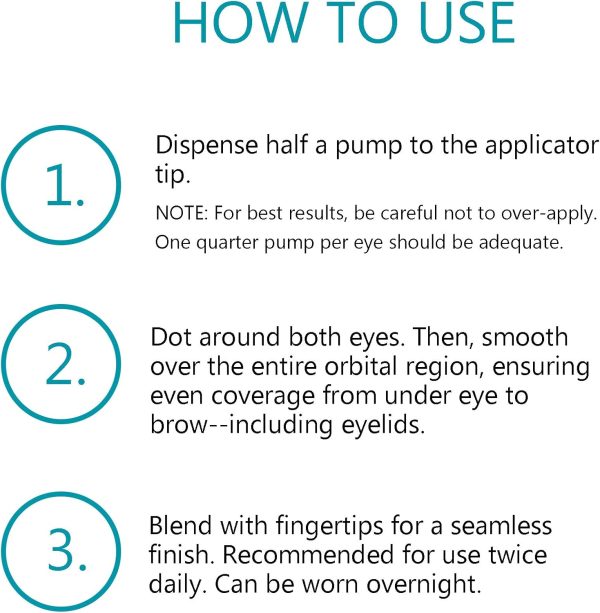 HOW TO USE

1.

Dispense half a pump to the applicator tip.

NOTE: For best results, be careful not to over-apply. One quarter pump per eye should be adequate.

2.

Dot around both eyes. Then, smooth over the entire orbital region, ensuring even coverage from under eye to brow--including eyelids.

3.

Blend with fingertips for a seamless finish. Recommended for use twice daily. Can be worn overnight.