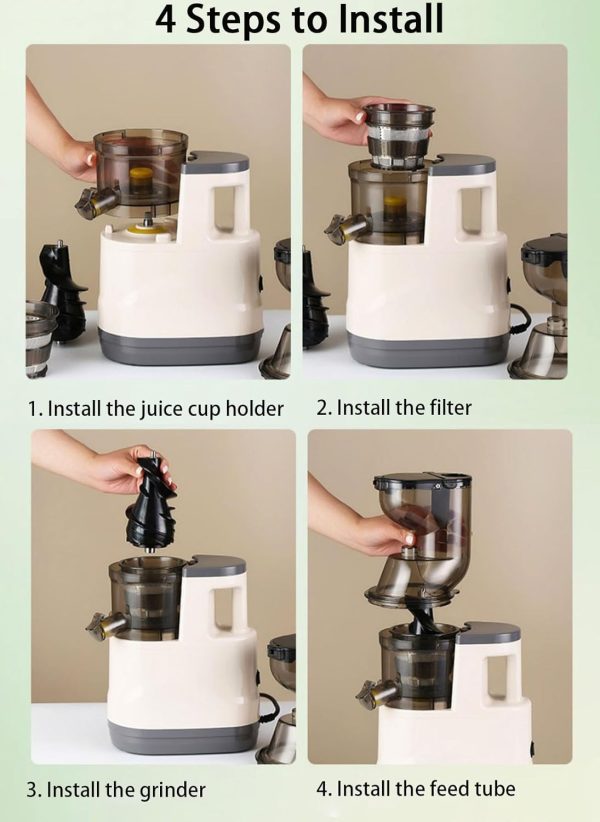 4 Steps to Install

1. Install the juice cup holder

2. Install the filter

3. Install the grinder

4. Install the feed tube