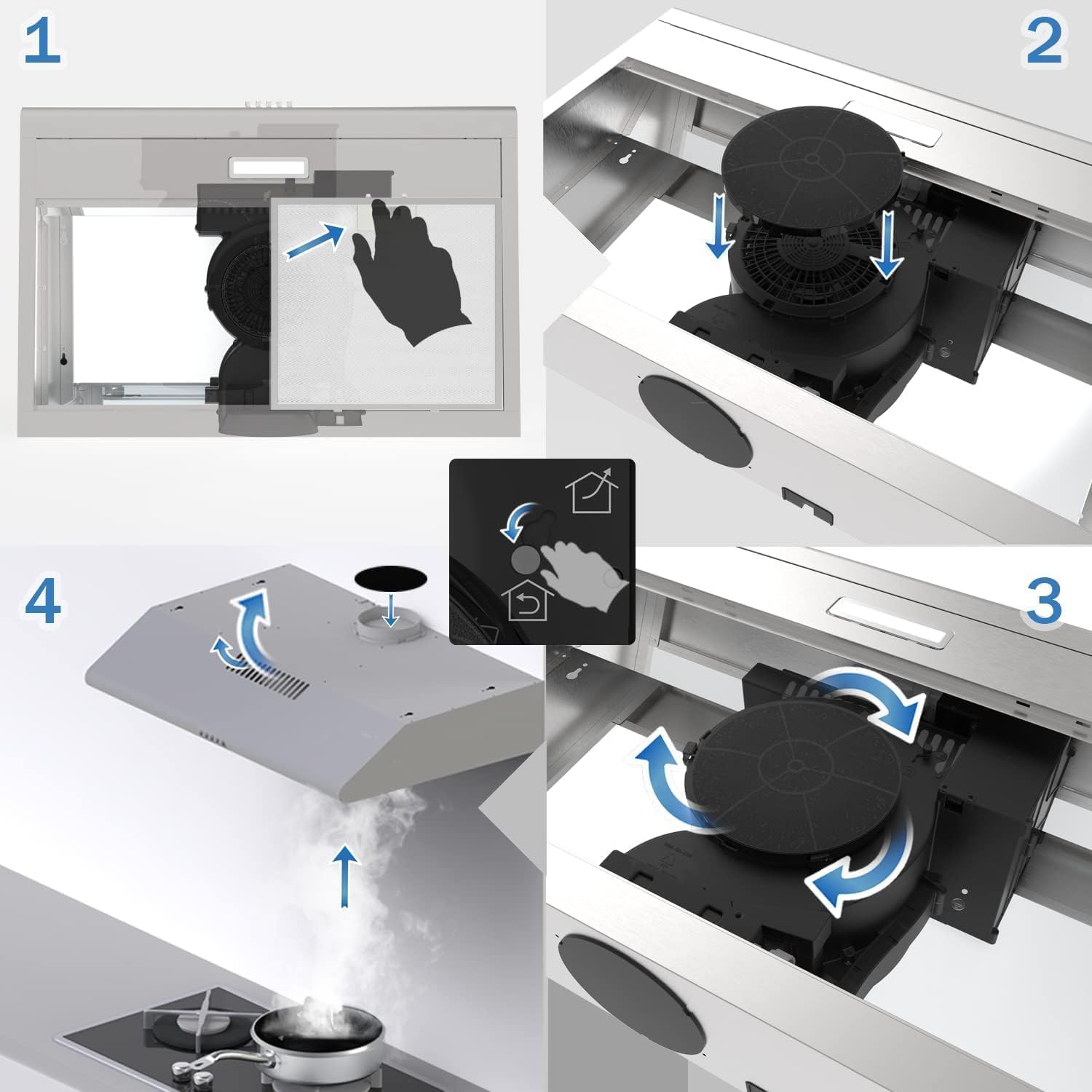 1

2

4

3