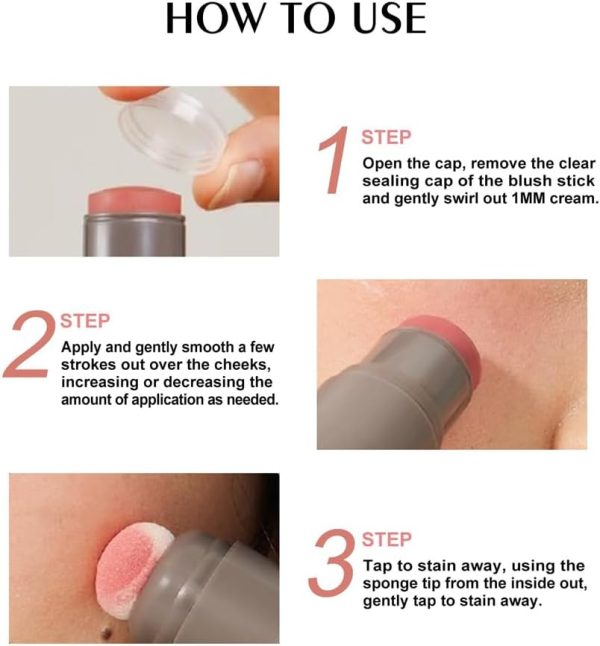 HOW TO USE

1 STEP
Open the cap, remove the clear sealing cap of the blush stick and gently swirl out 1MM cream.

2 STEP
Apply and gently smooth a few strokes out over the cheeks, increasing or decreasing the amount of application as needed.

3 STEP
Tap to stain away, using the sponge tip from the inside out, gently tap to stain away.