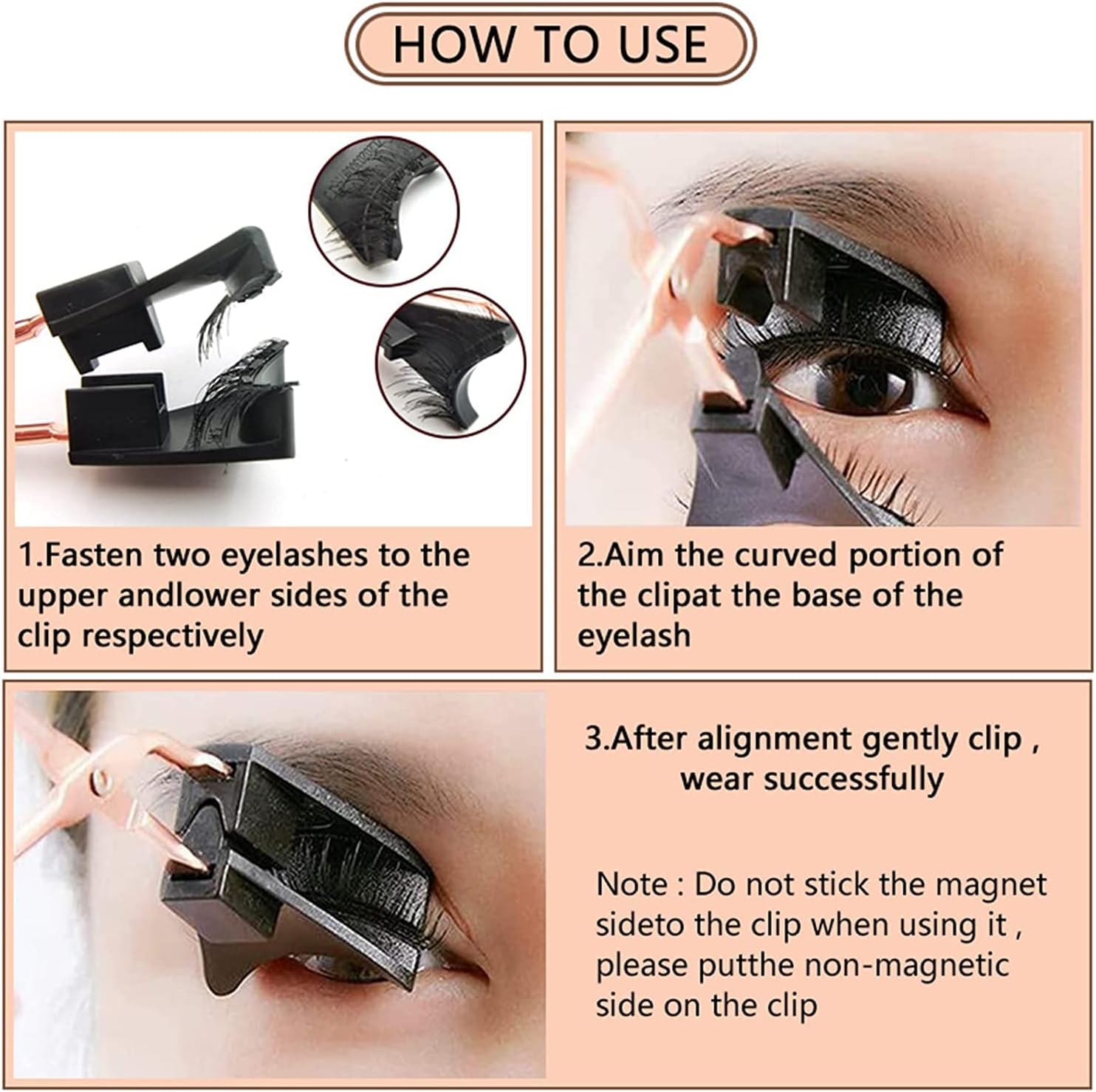 HOW TO USE

1.Fasten two eyelashes to the upper andlower sides of the clip respectively

2.Aim the curved portion of the clipat the base of the eyelash

3.After alignment gently clip , wear successfully

Note : Do not stick the magnet sideto the clip when using it , please putthe non-magnetic side on the clip