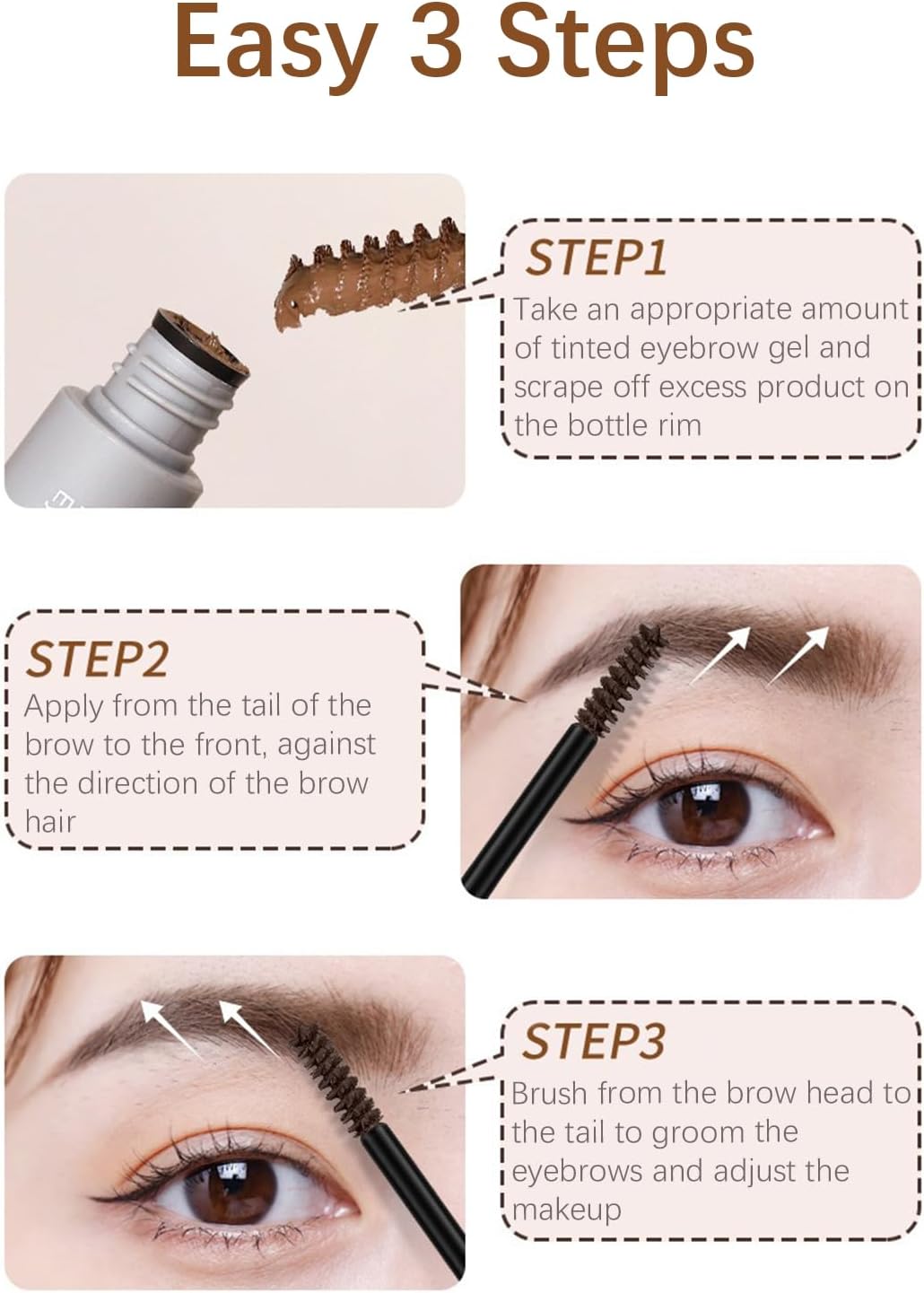 Easy 3 Steps

STEP1
Take an appropriate amount of tinted eyebrow gel and scrape off excess product on the bottle rim

STEP2
Apply from the tail of the brow to the front, against the direction of the brow hair

STEP3
Brush from the brow head to the tail to groom the eyebrows and adjust the makeup