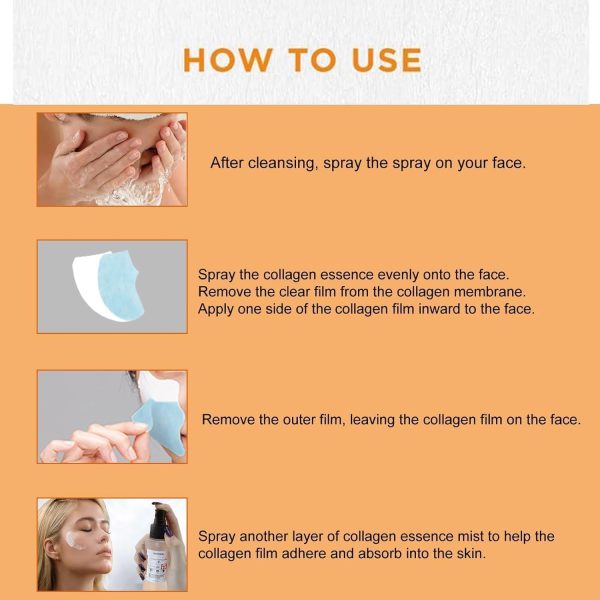 HOW TO USE

After cleansing, spray the spray on your face.

Spray the collagen essence evenly onto the face.
Remove the clear film from the collagen membrane.
Apply one side of the collagen film inward to the face.

Remove the outer film, leaving the collagen film on the face.

Spray another layer of collagen essence mist to help the collagen film adhere and absorb into the skin.