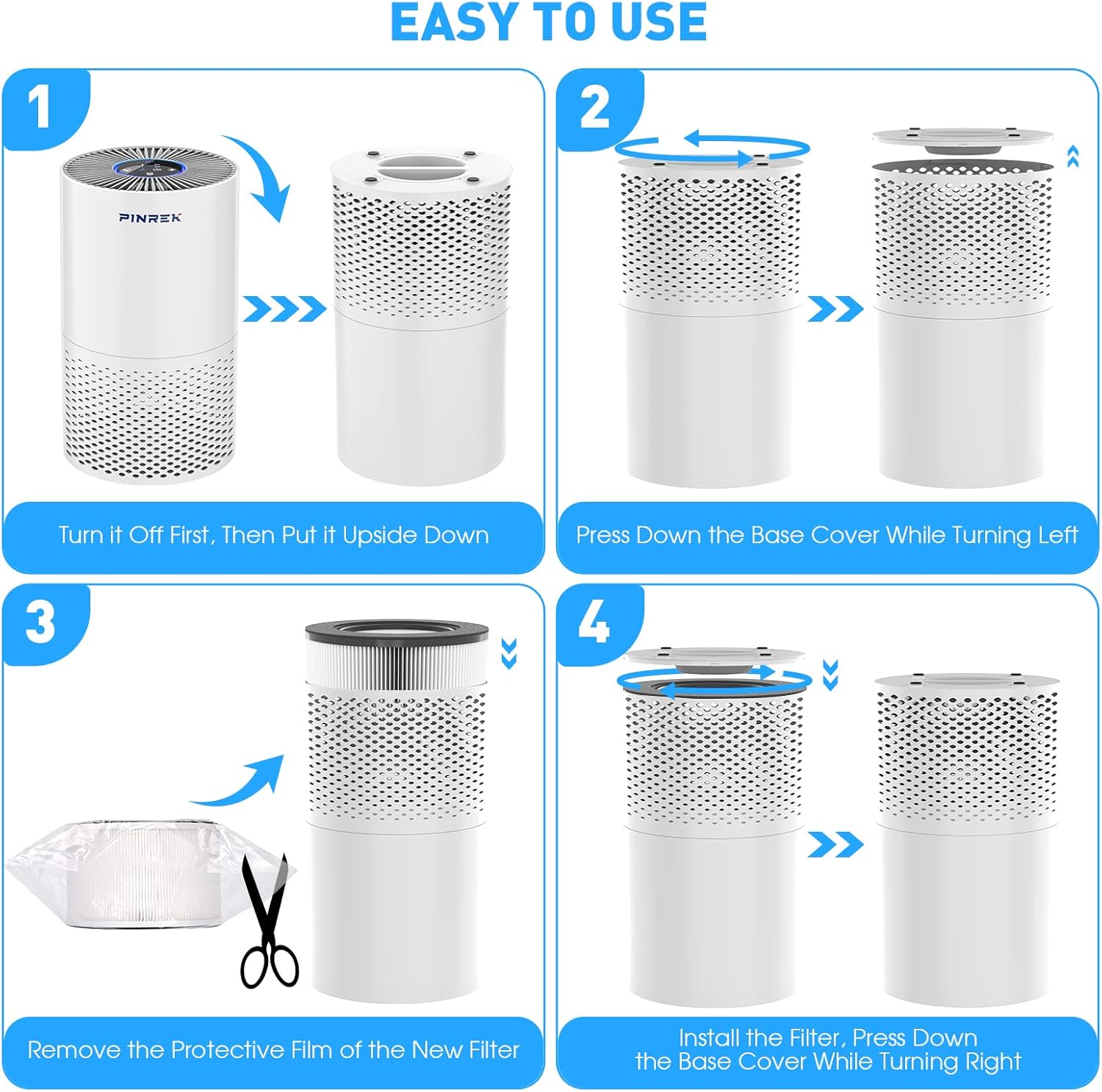 EASY TO USE

1

PINREK

Turn it Off First, Then Put it Upside Down

2

Press Down the Base Cover While Turning Left

3

Remove the Protective Film of the New Filter

4

Install the Filter, Press Down the Base Cover While Turning Right