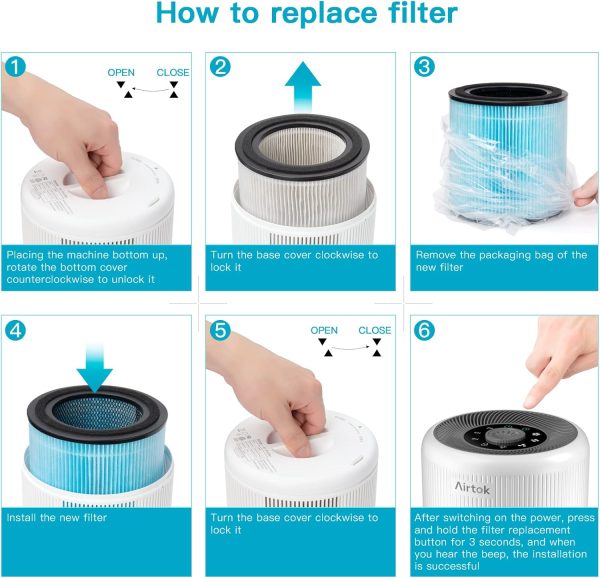 How to replace filter

1
OPEN CLOSE
Placing the machine bottom up, rotate the bottom cover counterclockwise to unlock it

2
Turn the base cover clockwise to lock it

3
Remove the packaging bag of the new filter

4
Install the new filter

5
OPEN CLOSE
Turn the base cover clockwise to lock it

6
Airtok
After switching on the power, press and hold the filter replacement button for 3 seconds, and when you hear the beep, the installation is successful