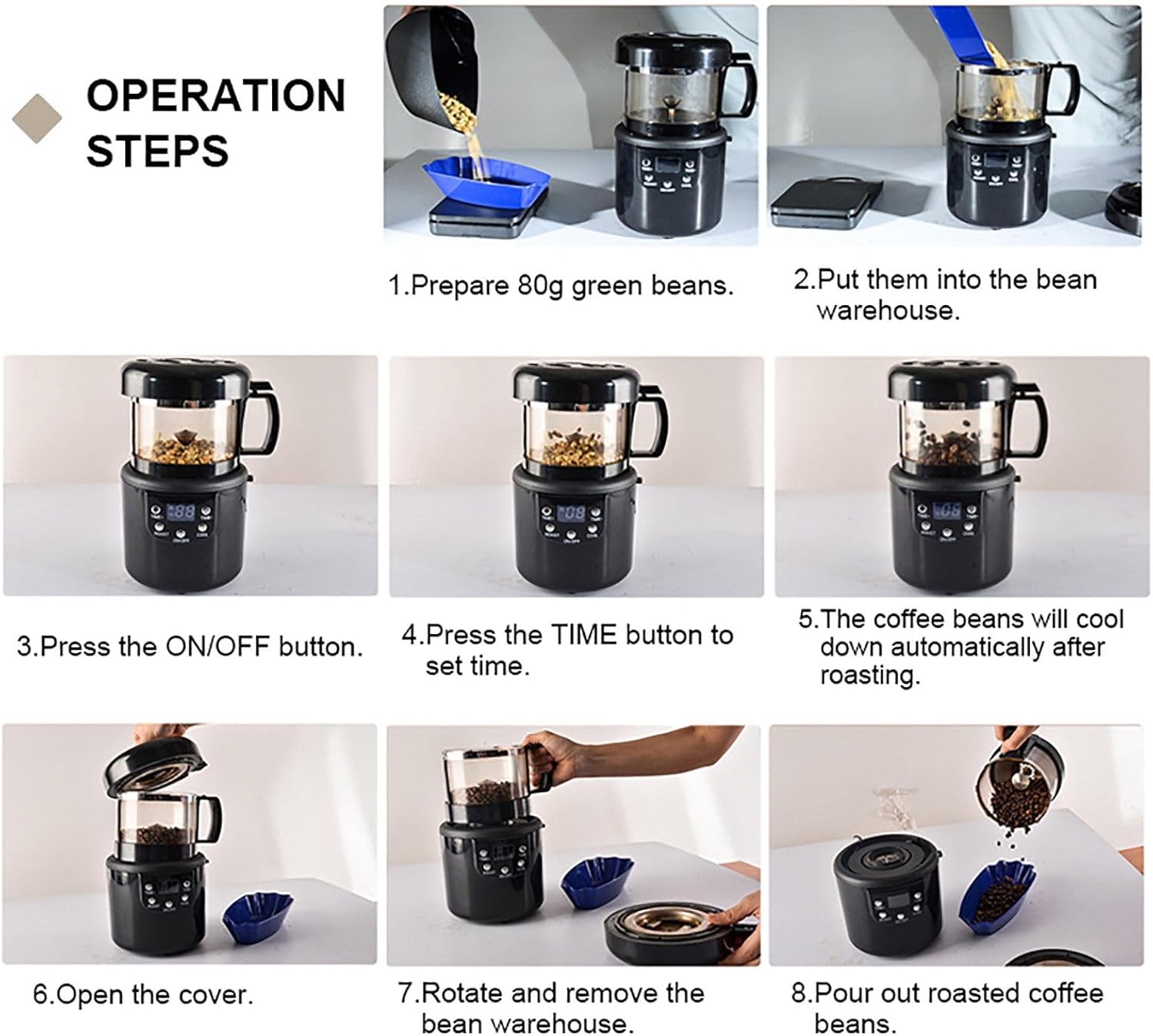 OPERATION STEPS

1.Prepare 80g green beans.

2.Put them into the bean warehouse.

3.Press the ON/OFF button.

4.Press the TIME button to set time.

5.The coffee beans will cool down automatically after roasting.

6.Open the cover.

7.Rotate and remove the bean warehouse.

8.Pour out roasted coffee beans.