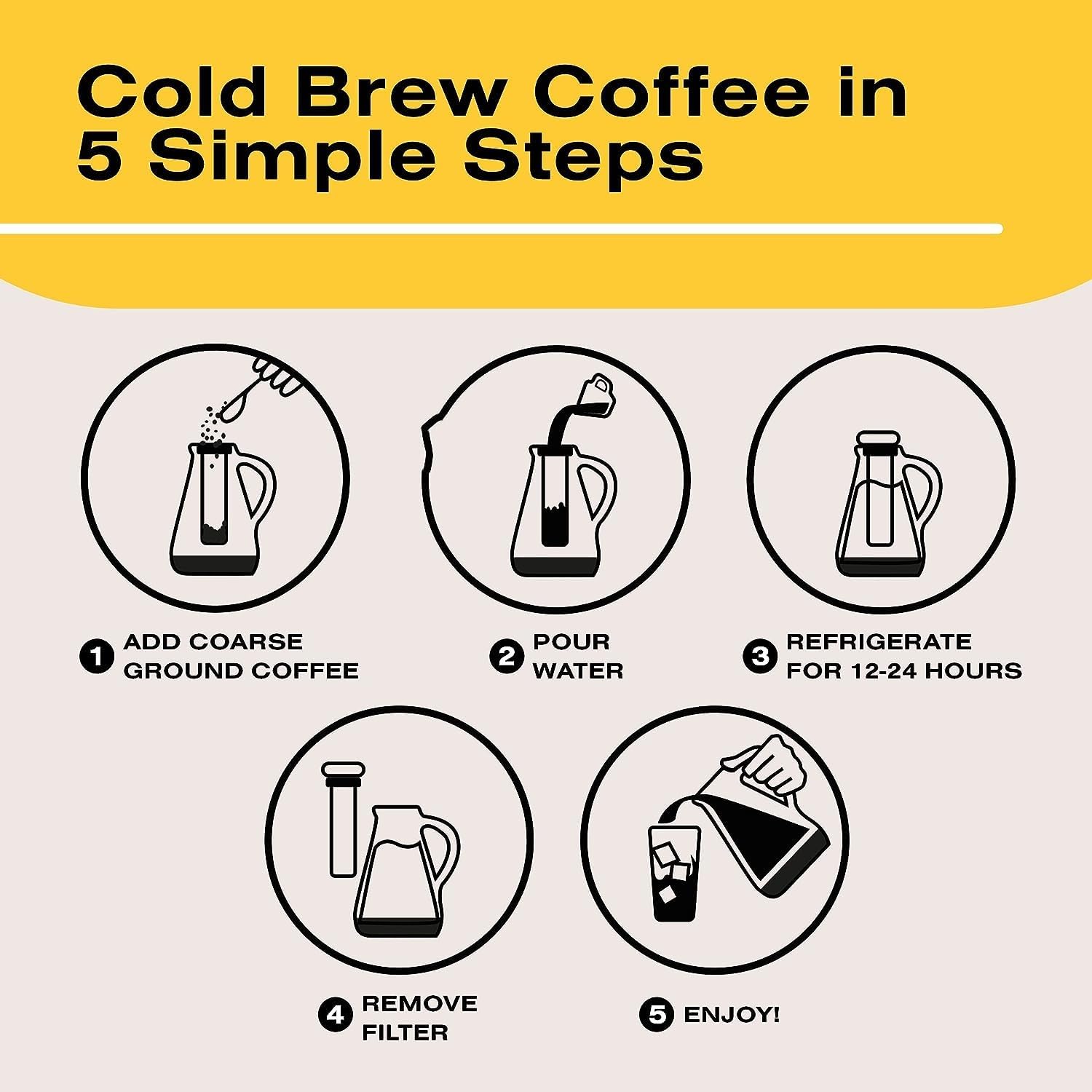 Cold Brew Coffee in 5 Simple Steps

1 ADD COARSE GROUND COFFEE

2 POUR WATER

3 REFRIGERATE FOR 12-24 HOURS

4 REMOVE FILTER

5 ENJOY!