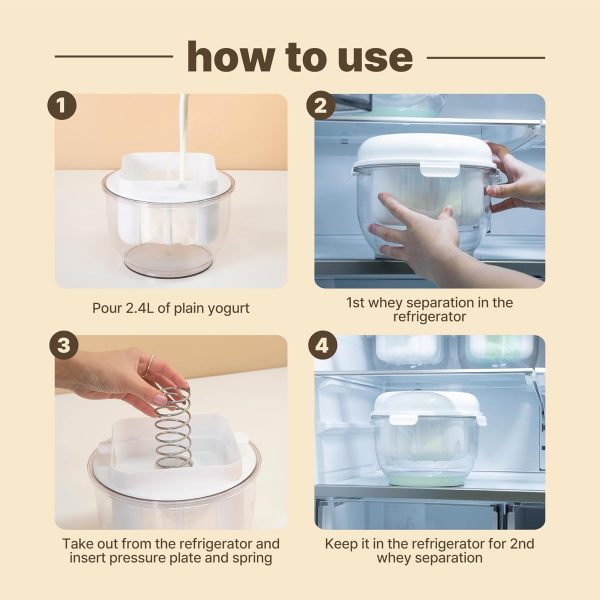 how to use

1

Pour 2.4L of plain yogurt

2

1st whey separation in the refrigerator

3

Take out from the refrigerator and insert pressure plate and spring

4

Keep it in the refrigerator for 2nd whey separation