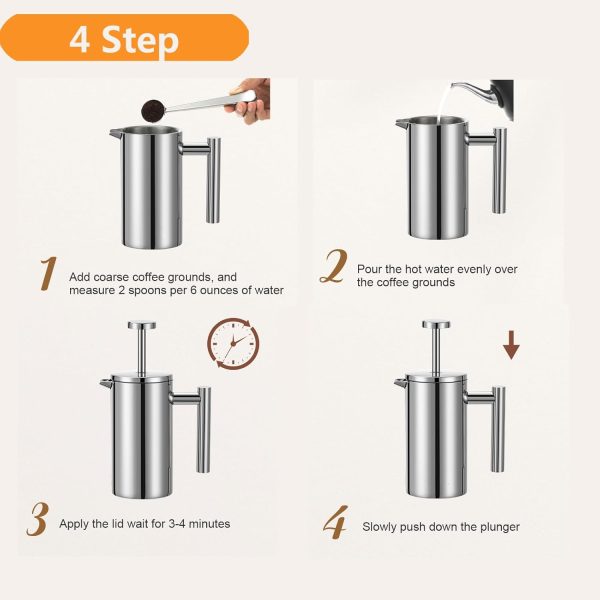 4 Step

1 Add coarse coffee grounds, and measure 2 spoons per 6 ounces of water

2 Pour the hot water evenly over the coffee grounds

3 Apply the lid wait for 3-4 minutes

4 Slowly push down the plunger