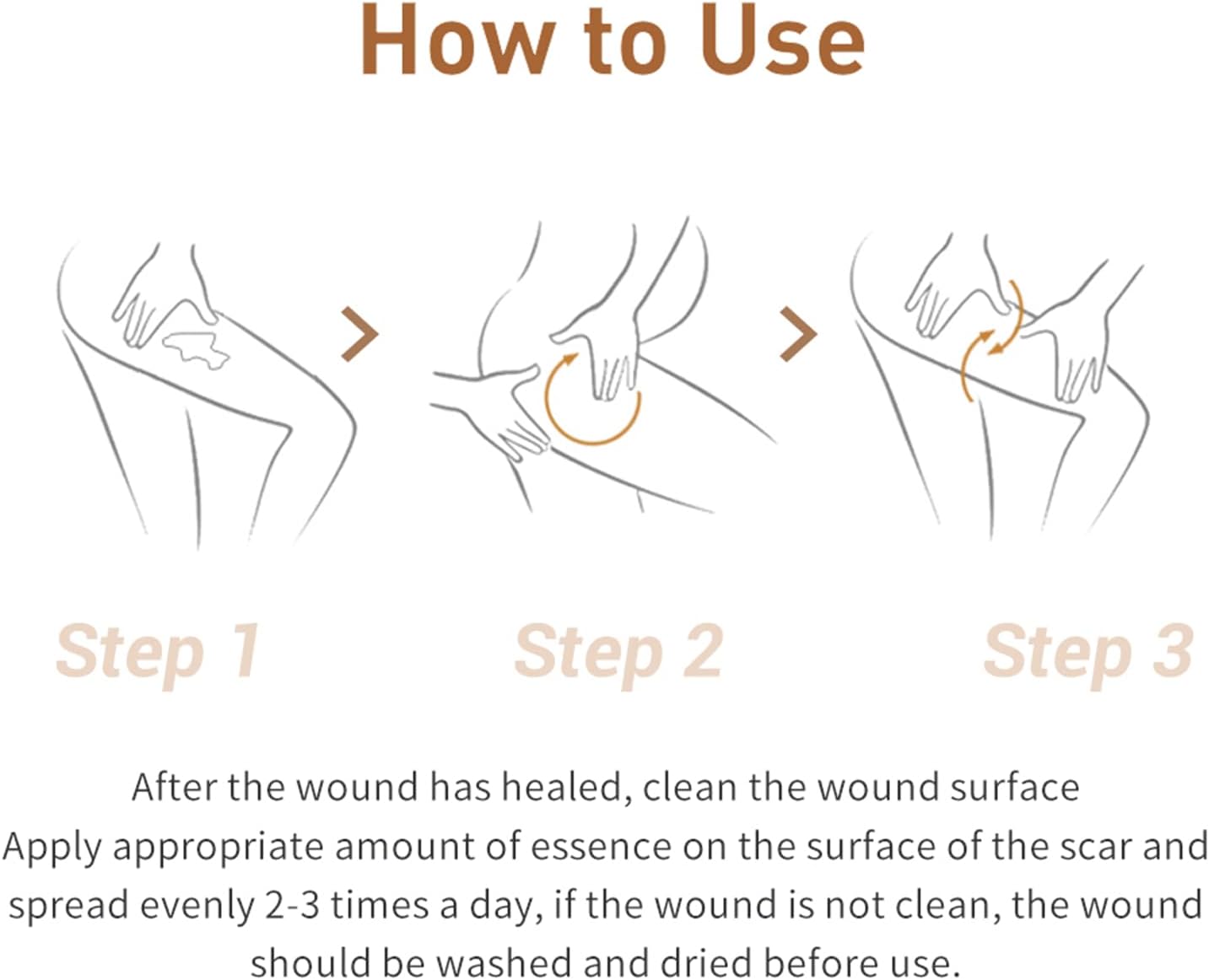 How to Use

Step 1

Step 2

Step 3

After the wound has healed, clean the wound surface
Apply appropriate amount of essence on the surface of the scar and spread evenly 2-3 times a day, if the wound is not clean, the wound should be washed and dried before use.